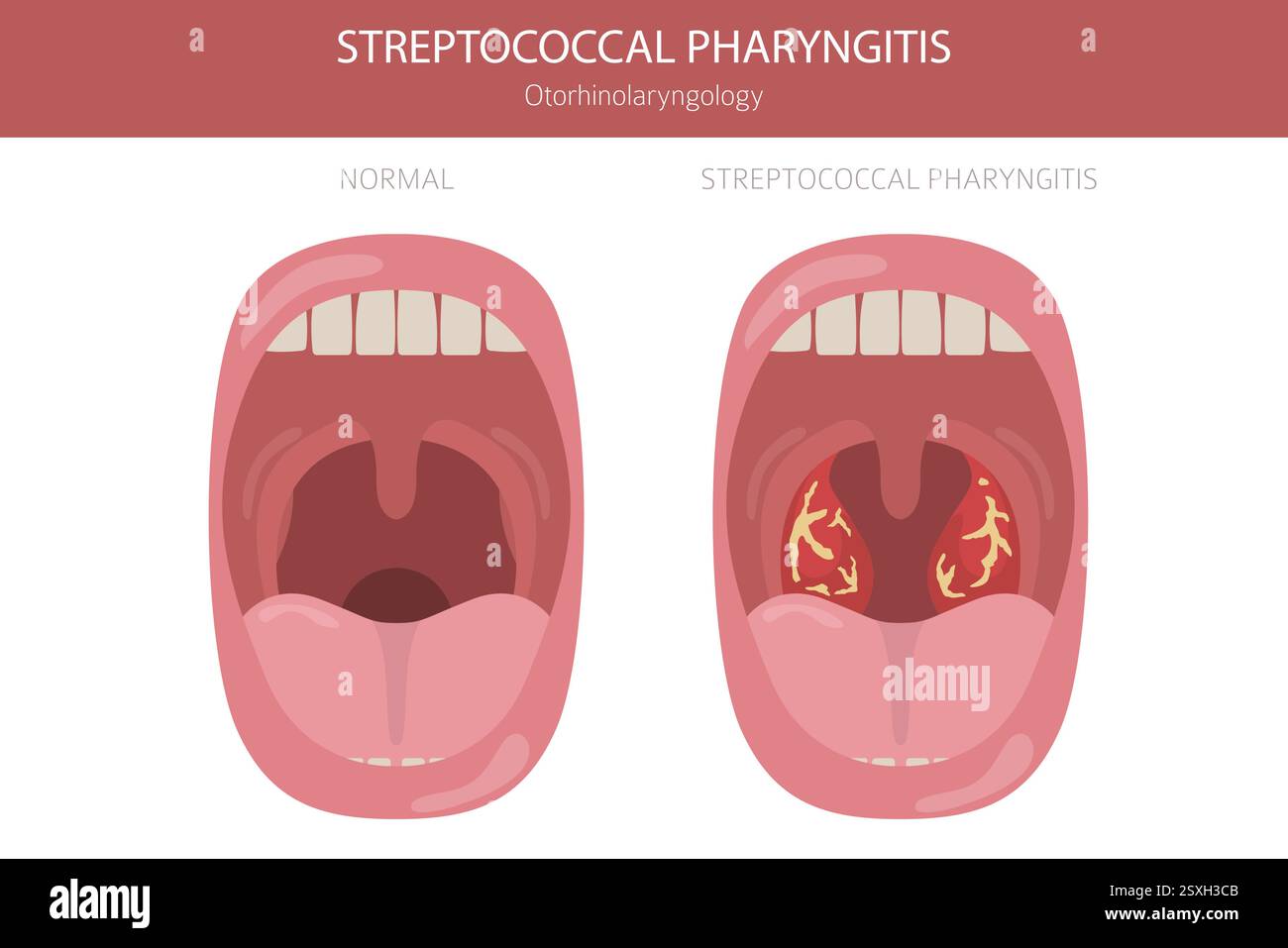 STREPTOCOCCAL PHARYNGITIS
Otorhinolaryngology

NORMAL

STREPTOCOCCAL PHARYNGITIS

alamy

alamy

Image ID: 2SXH3CB
www.alamy.com