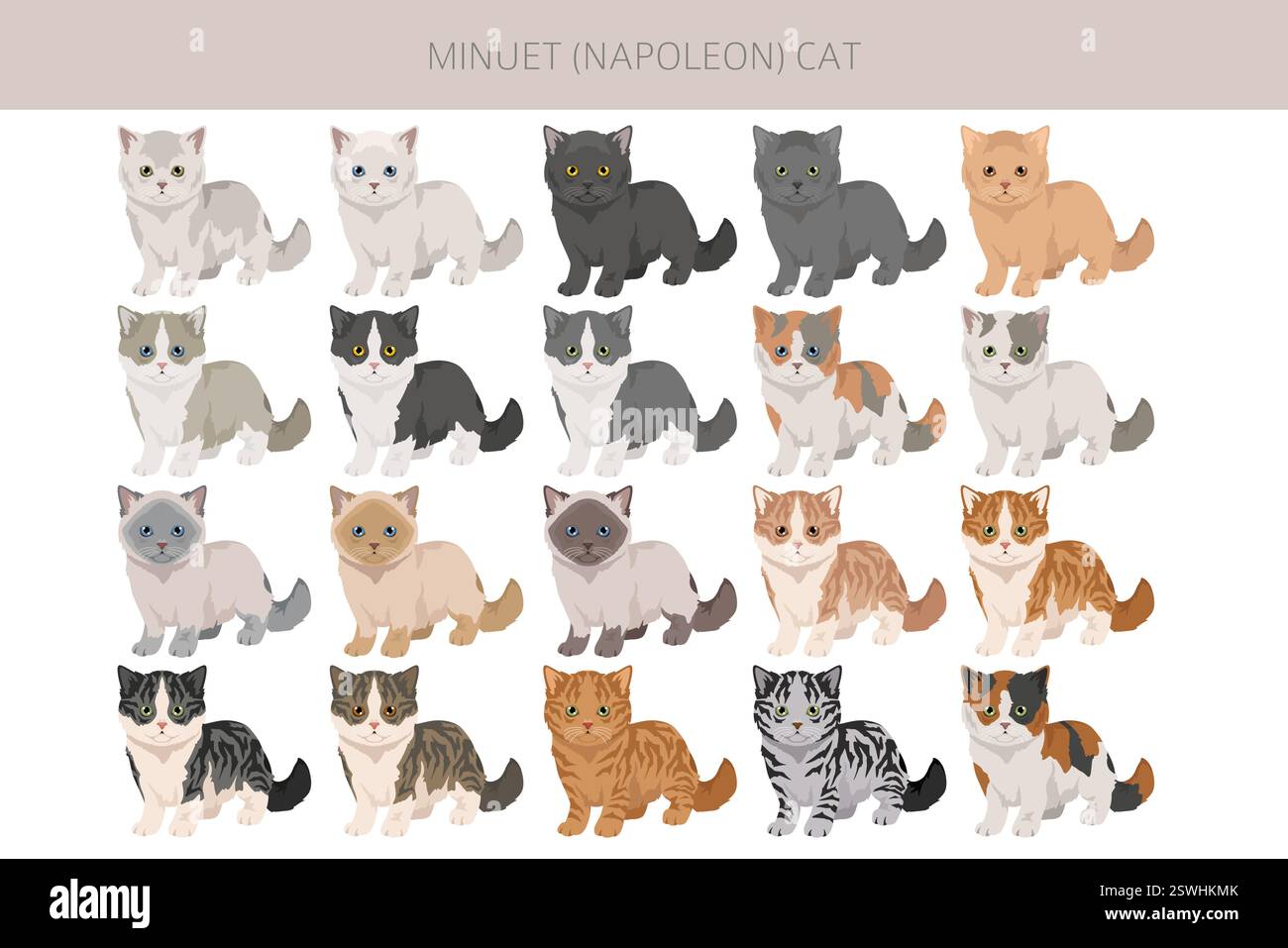 MINUET (NAPOLEON) CAT

alamy

Image ID: 2SWHKMK
www.alamy.com