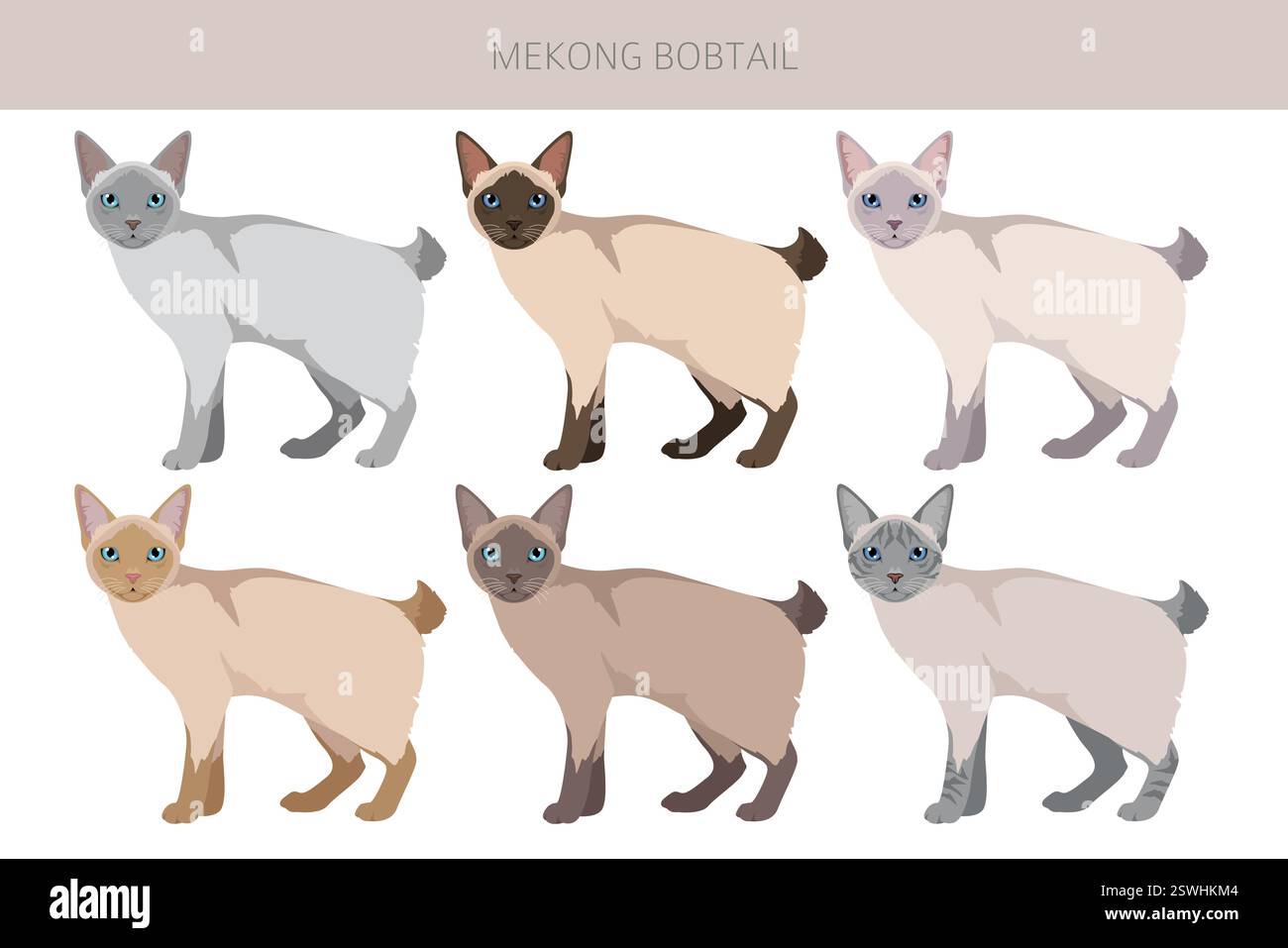 MEKONG BOBTAIL

alamy

alamy

alamy

alamy

Image ID: 2SWHKM4
www.alamy.com