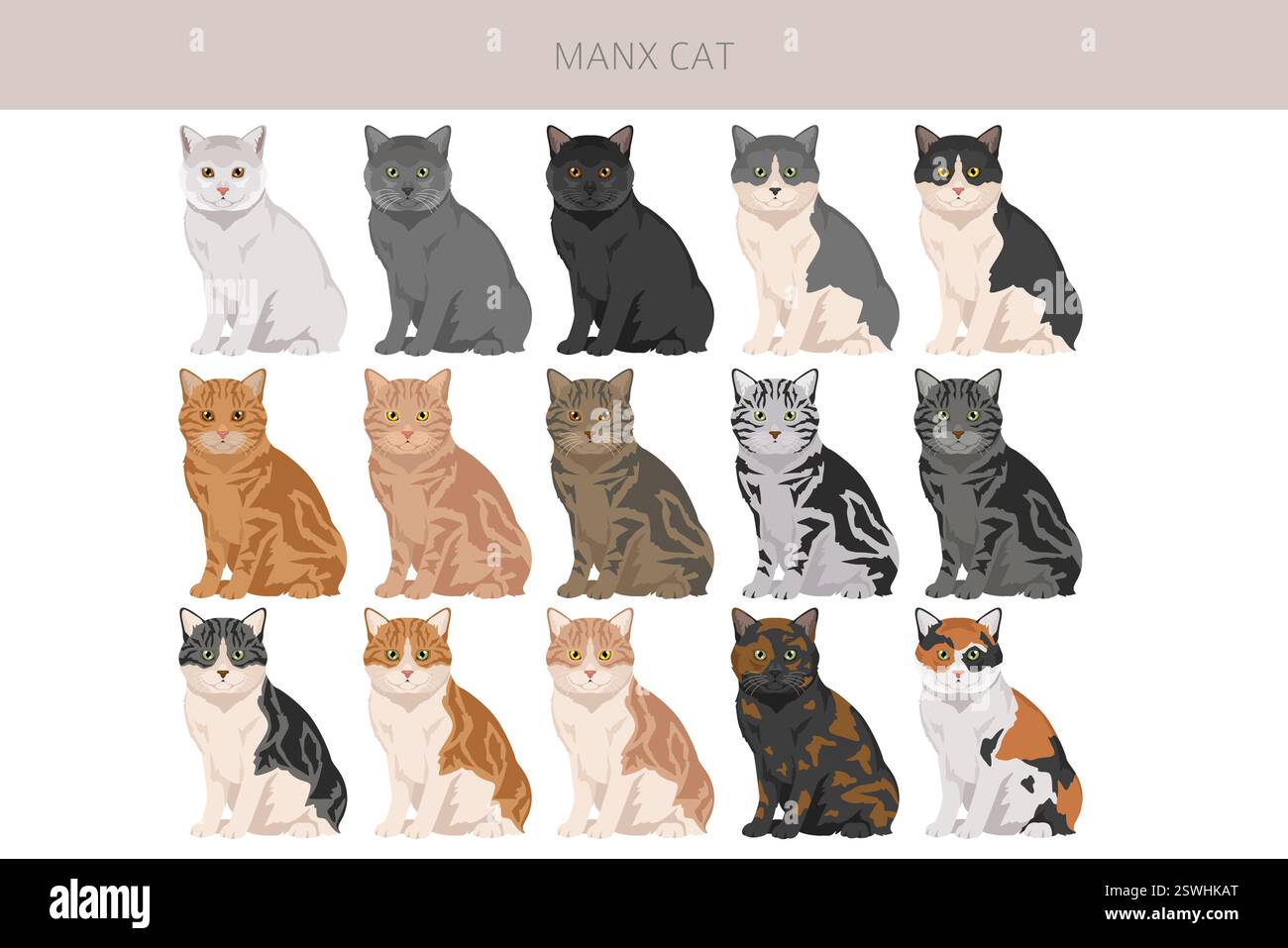 MANX CAT

alamy

Image ID: 2SWHKAT
www.alamy.com