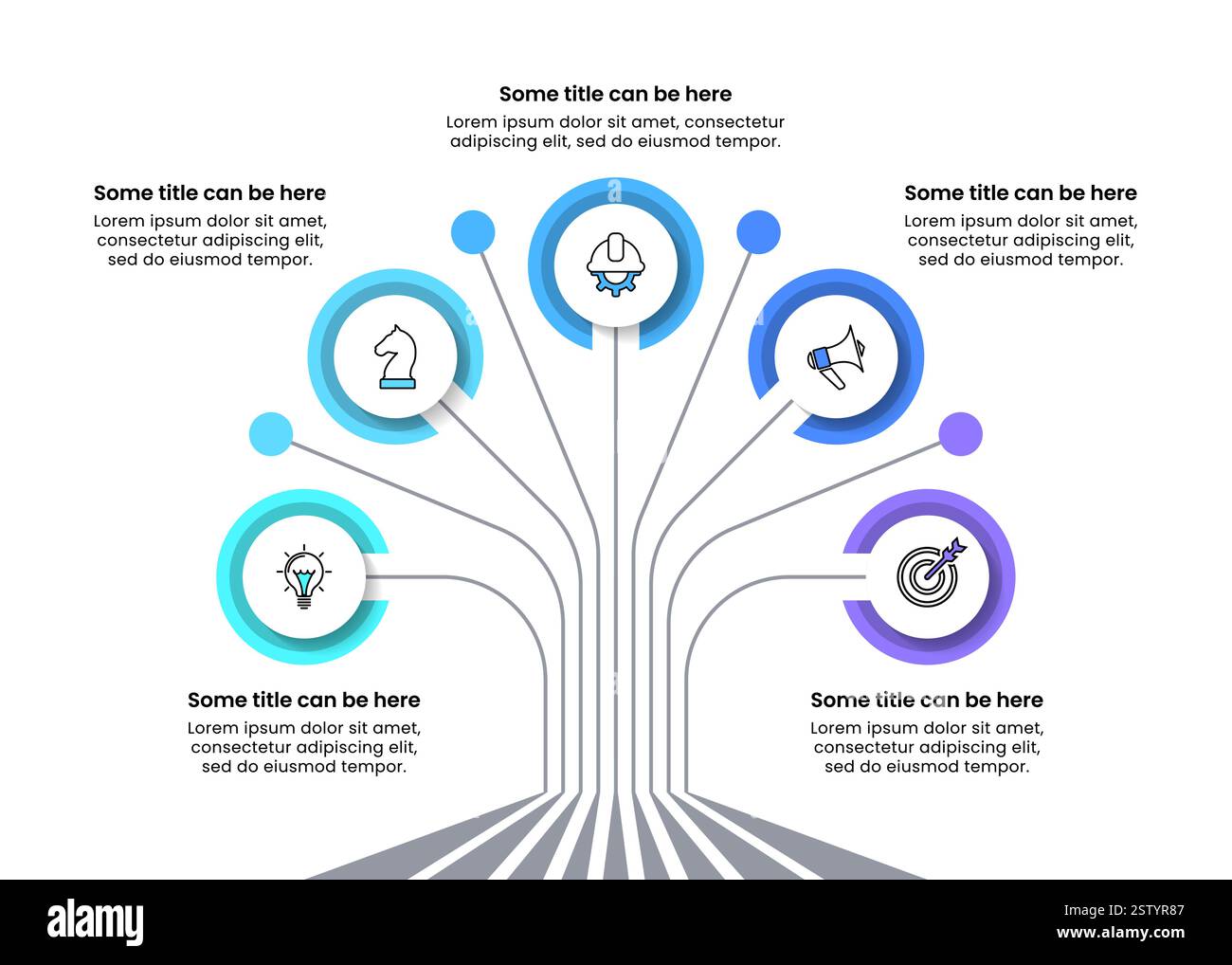 Some title can be here
Lorem ipsum dolor sit amet, consectetur adipiscing elit, sed do eiusmod tempor.

Some title can be here
Lorem ipsum dolor sit amet, consectetur adipiscing elit, sed do eiusmod tempor.

Some title can be here
Lorem ipsum dolor sit amet, consectetur adipiscing elit, sed do eiusmod tempor.

Some title can be here
Lorem ipsum dolor sit amet, consectetur adipiscing elit, sed do eiusmod tempor.

Some title can be here
Lorem ipsum dolor sit amet, consectetur adipiscing elit, sed do eiusmod tempor.

alamy

Image ID: 2STYR87
www.alamy.com