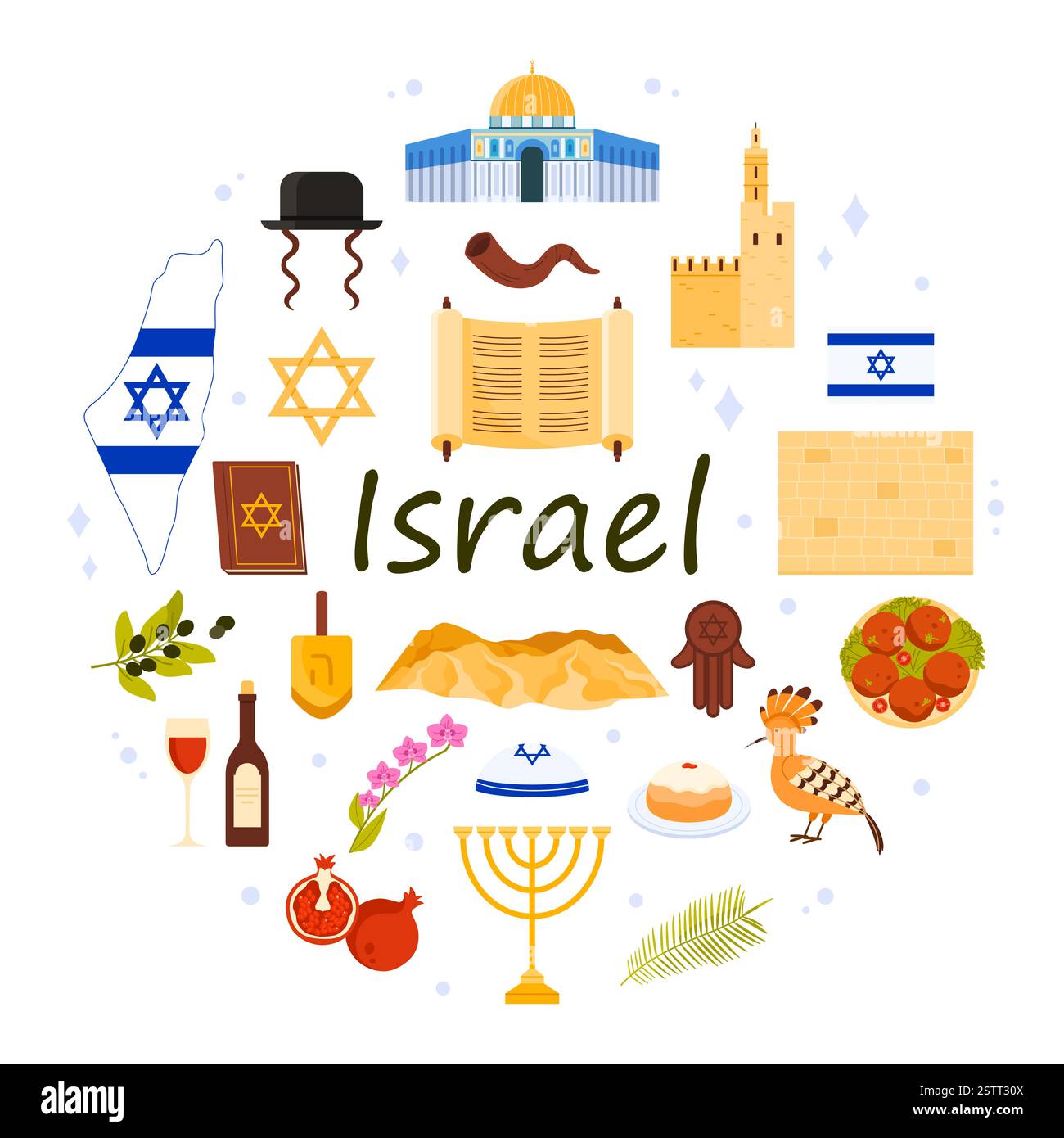 Israel

ה

alamy

Image ID: 2STT30X
www.alamy.com