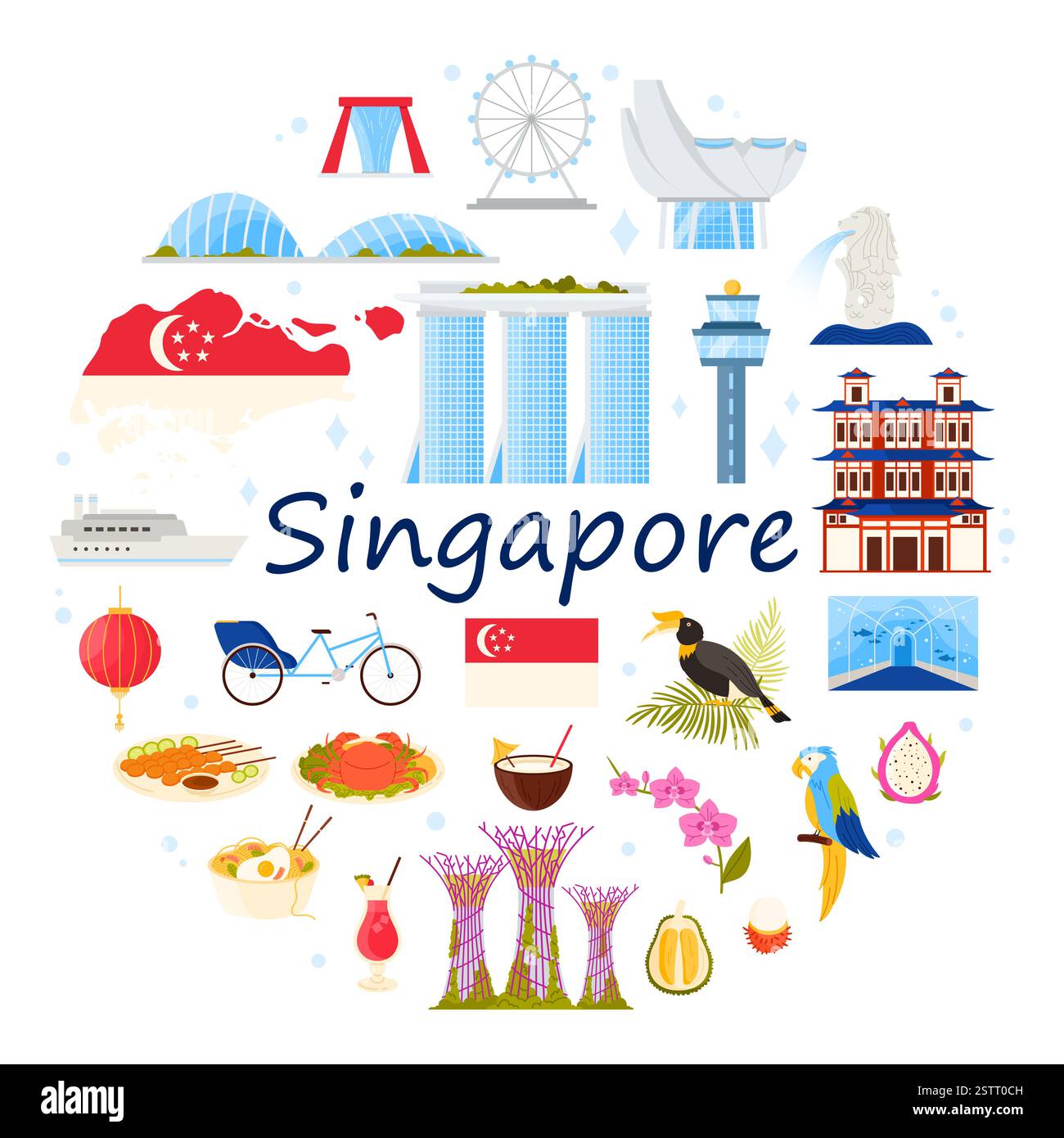 Singapore

alamy

Image ID: 2STT0CH
www.alamy.com