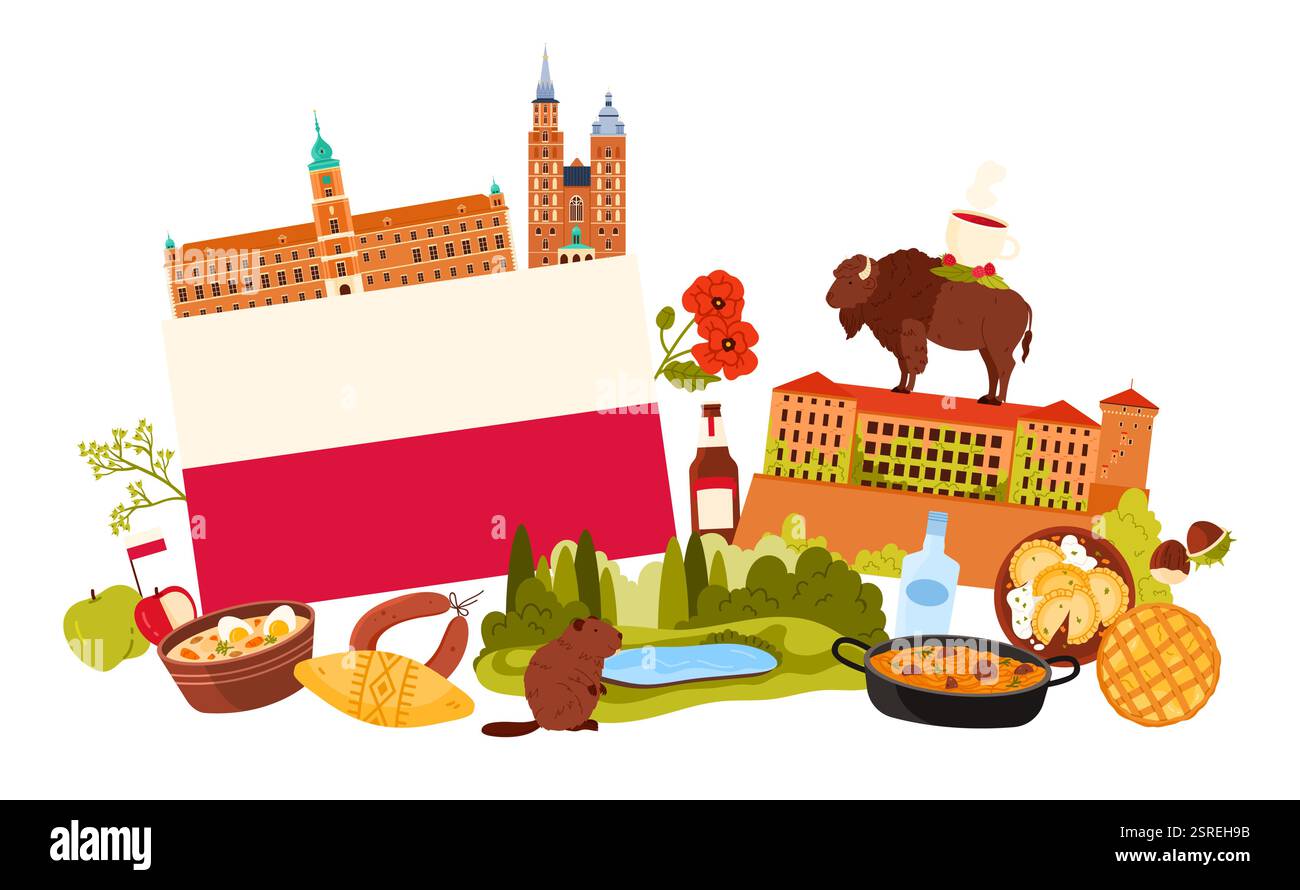 alamy

Image ID: 2SREH9B
www.alamy.com