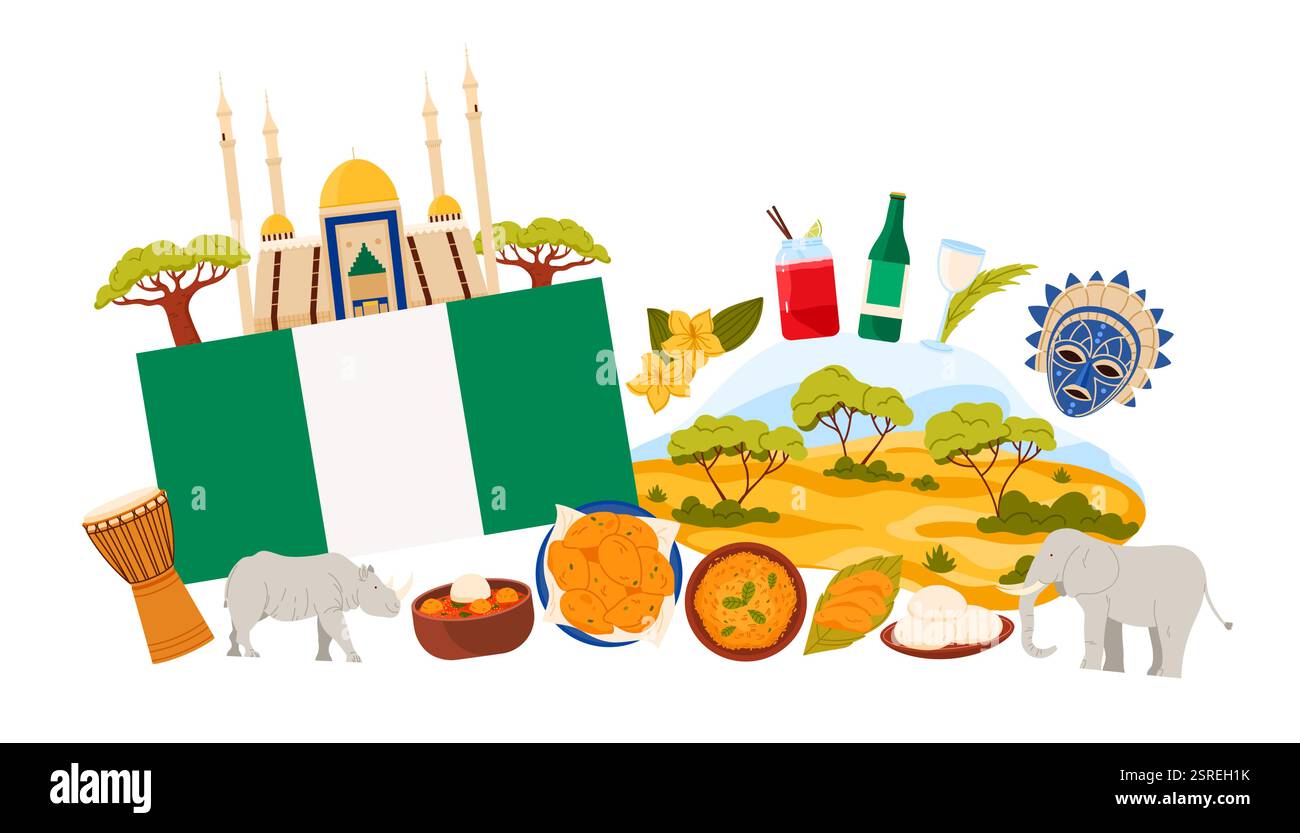 alamy

Image ID: 2SREH1K
www.alamy.com