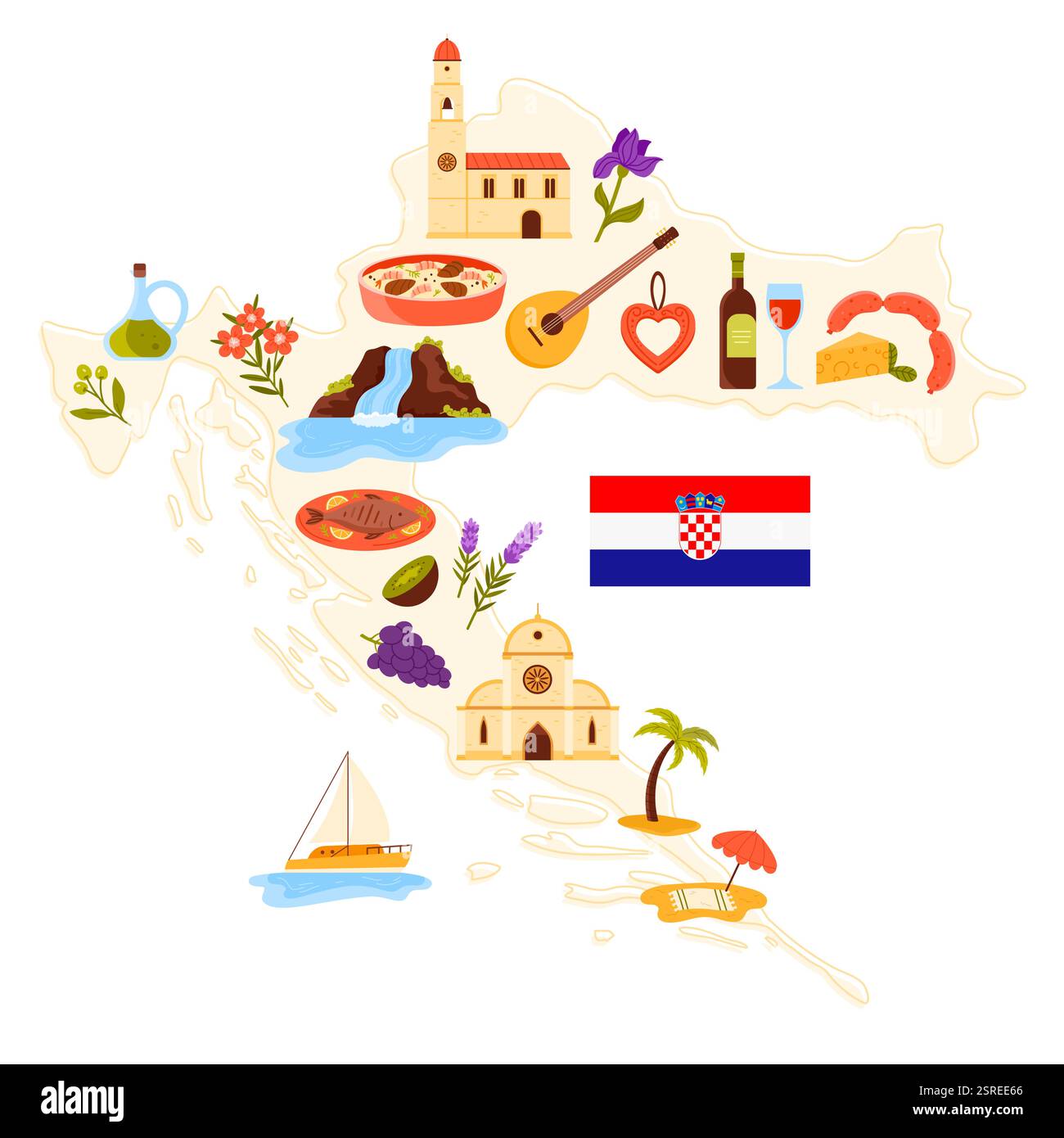 alamy

Image ID: 2SREE66
www.alamy.com