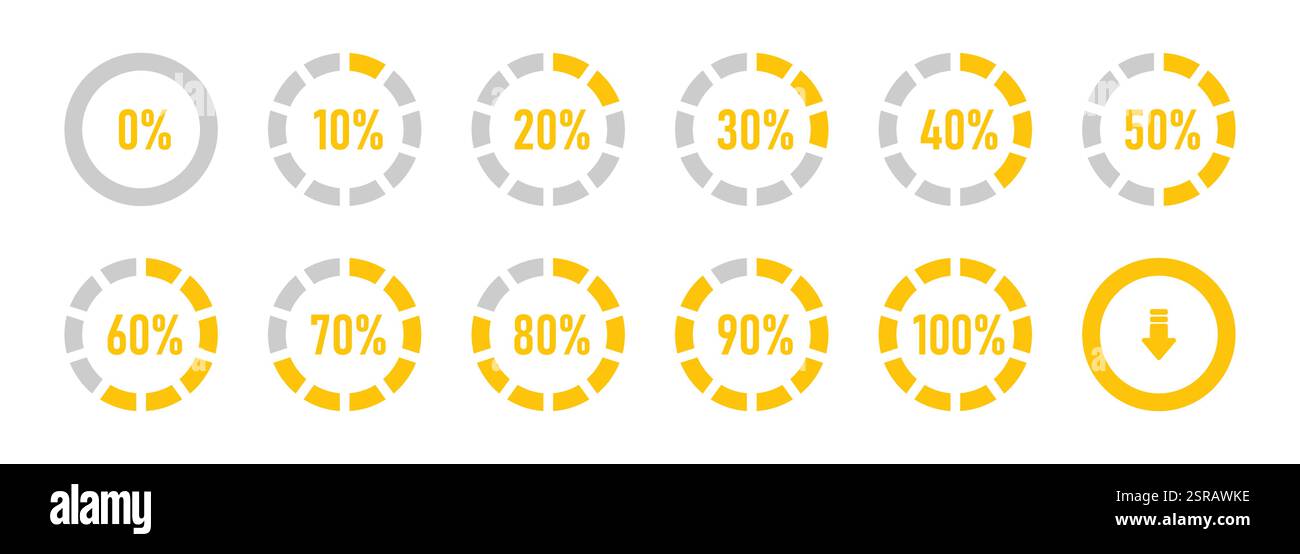 0% 10% 20% 30% 40% 50%

60% 70% 80% 90% 100%

alamy

2SRAWKE
www.alamy.com