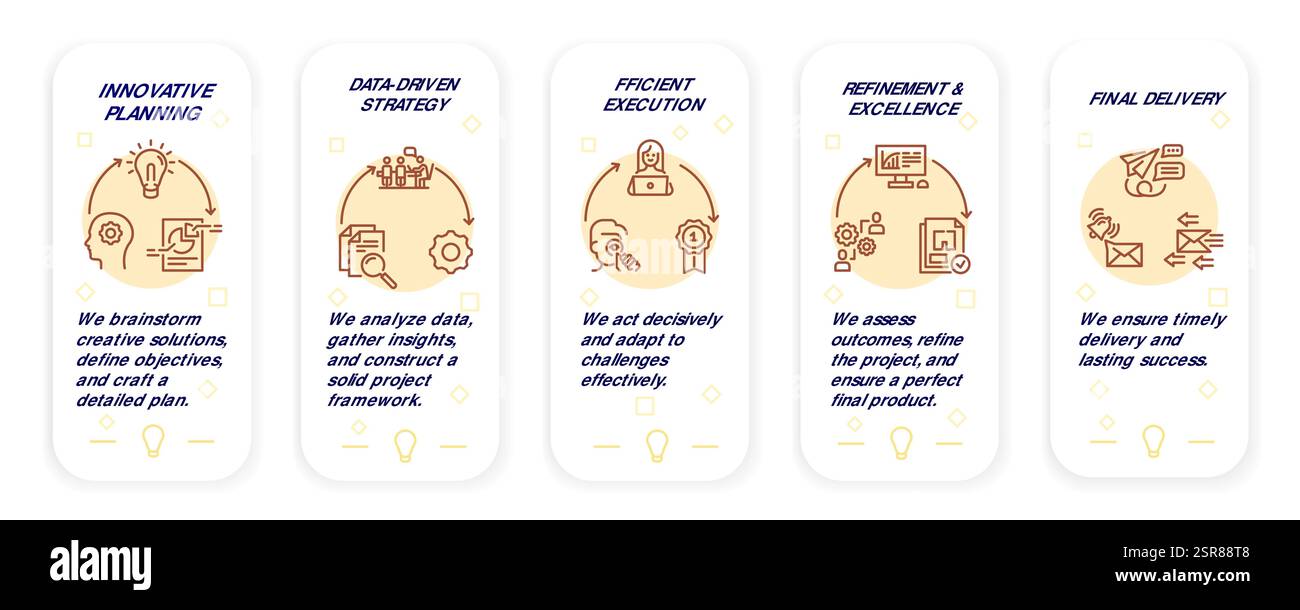 INNOVATIVE PLANNING

We brainstorm creative solutions, define objectives, and craft a detailed plan.

DATA-DRIVEN STRATEGY

We analyze data, gather insights, and construct a solid project framework.

FFICIENT EXECUTION

We act decisively and adapt to challenges effectively.

REFINEMENT & EXCELLENCE

We assess outcomes, refine the project, and ensure a perfect final product.

FINAL DELIVERY

We ensure timely delivery and lasting success.

alamy

Image ID: 2SR88T8
www.alamy.com