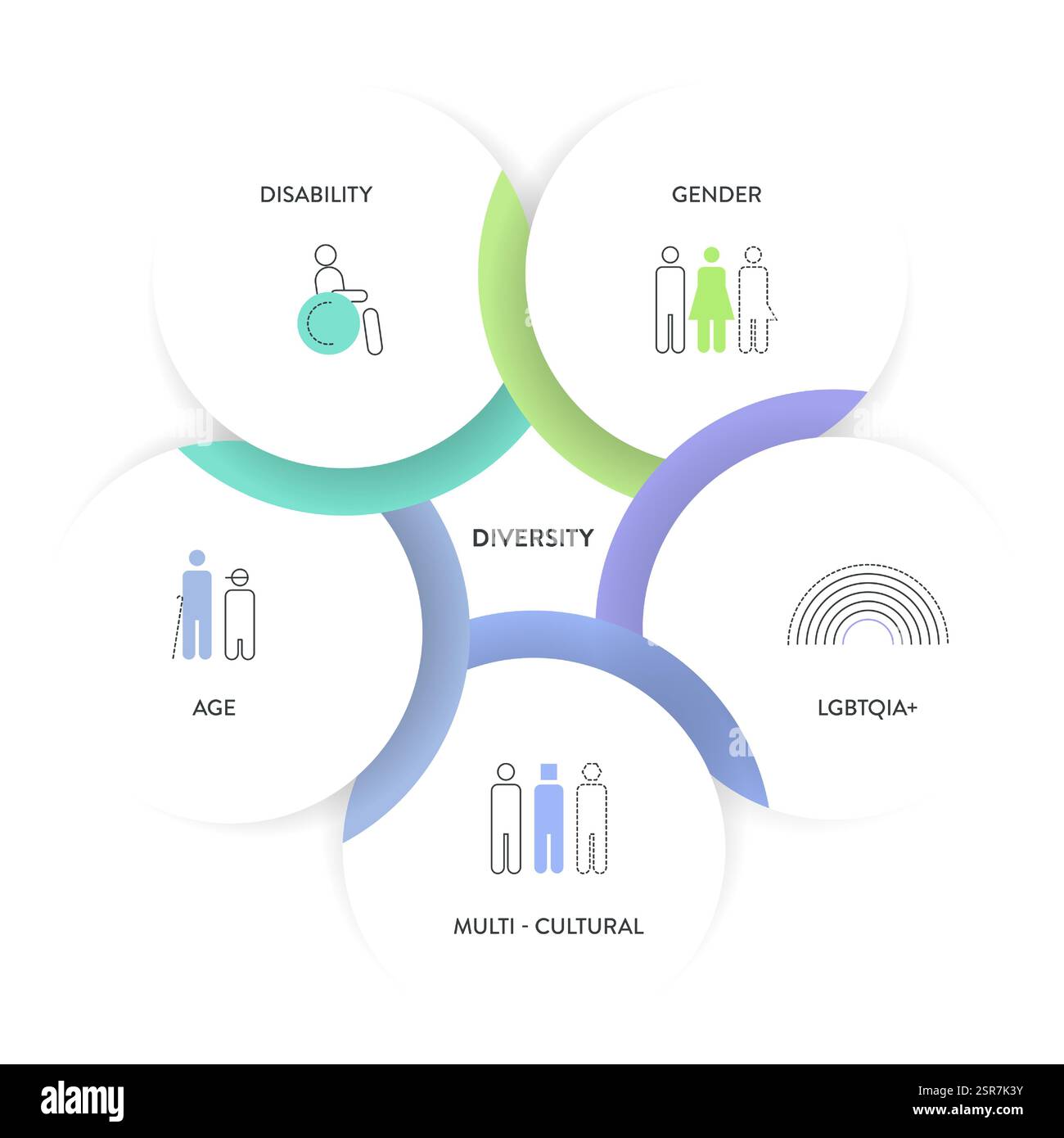 DISABILITY

GENDER

DIVERSITY

AGE

LGBTQIA+

MULTI - CULTURAL

alamy

Image ID: 2SR7K3Y
www.alamy.com