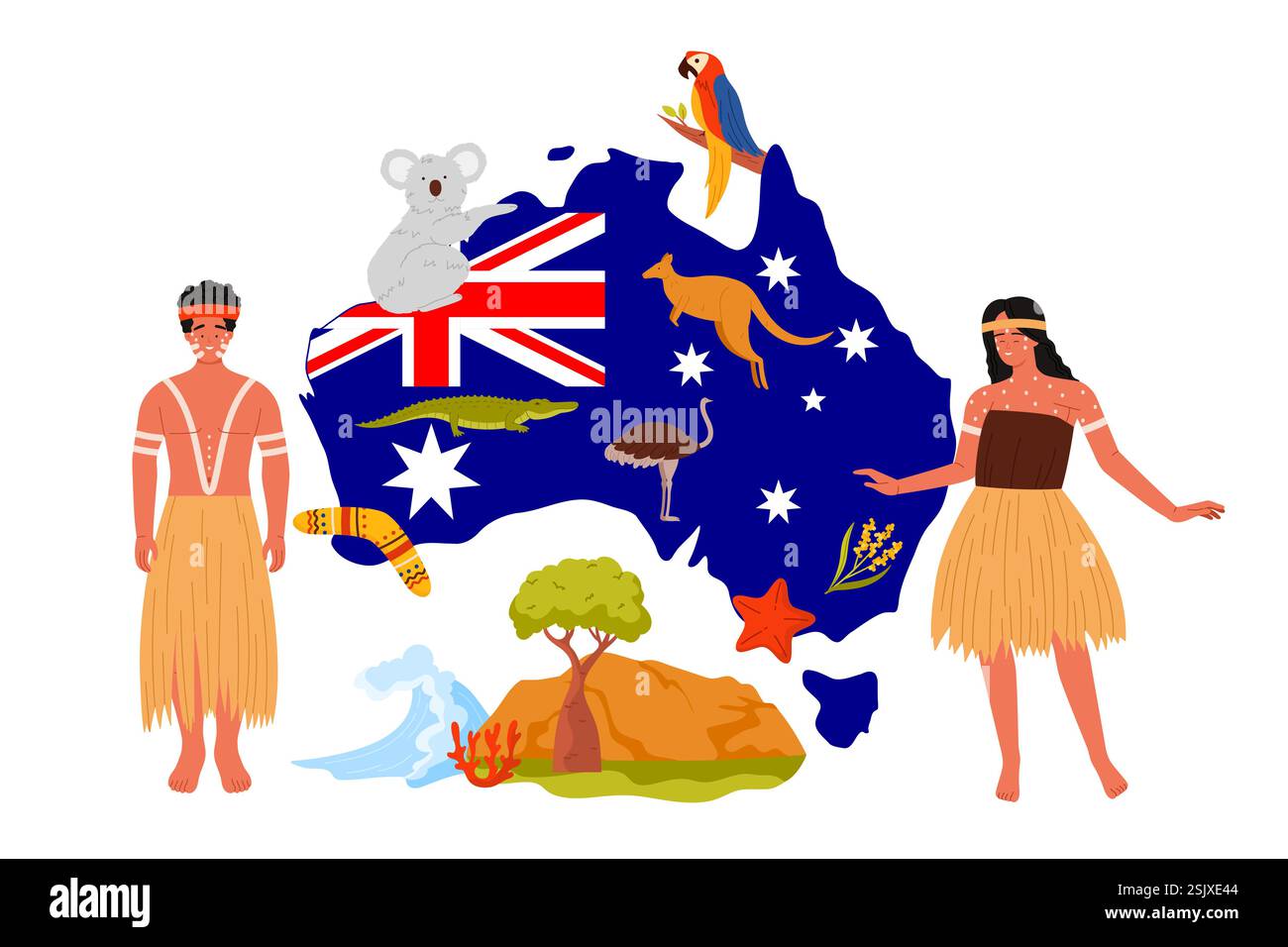 alamy

alamy

Image ID: 2SJXE44
www.alamy.com