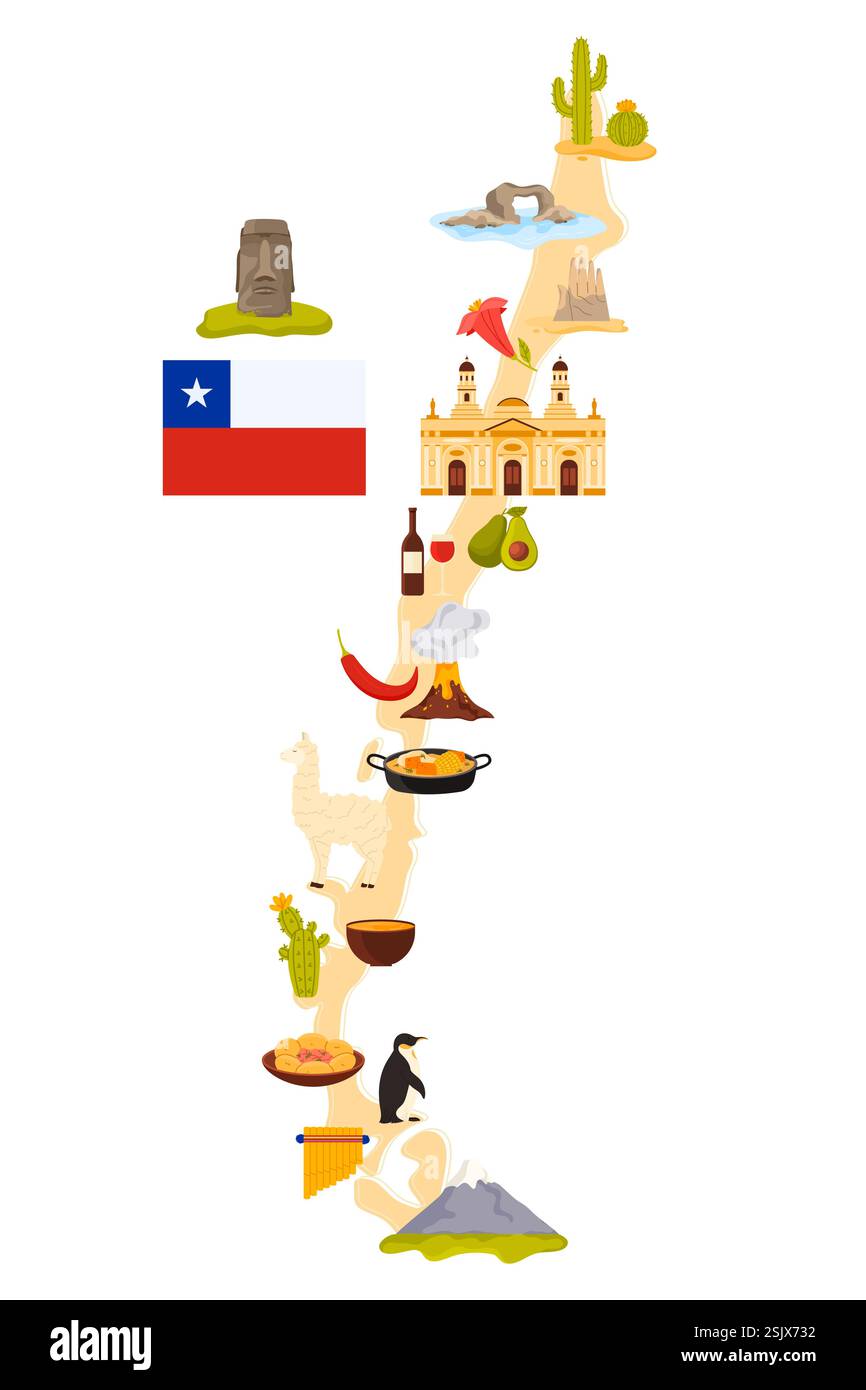 alamy

Image ID: 2SJX732
www.alamy.com