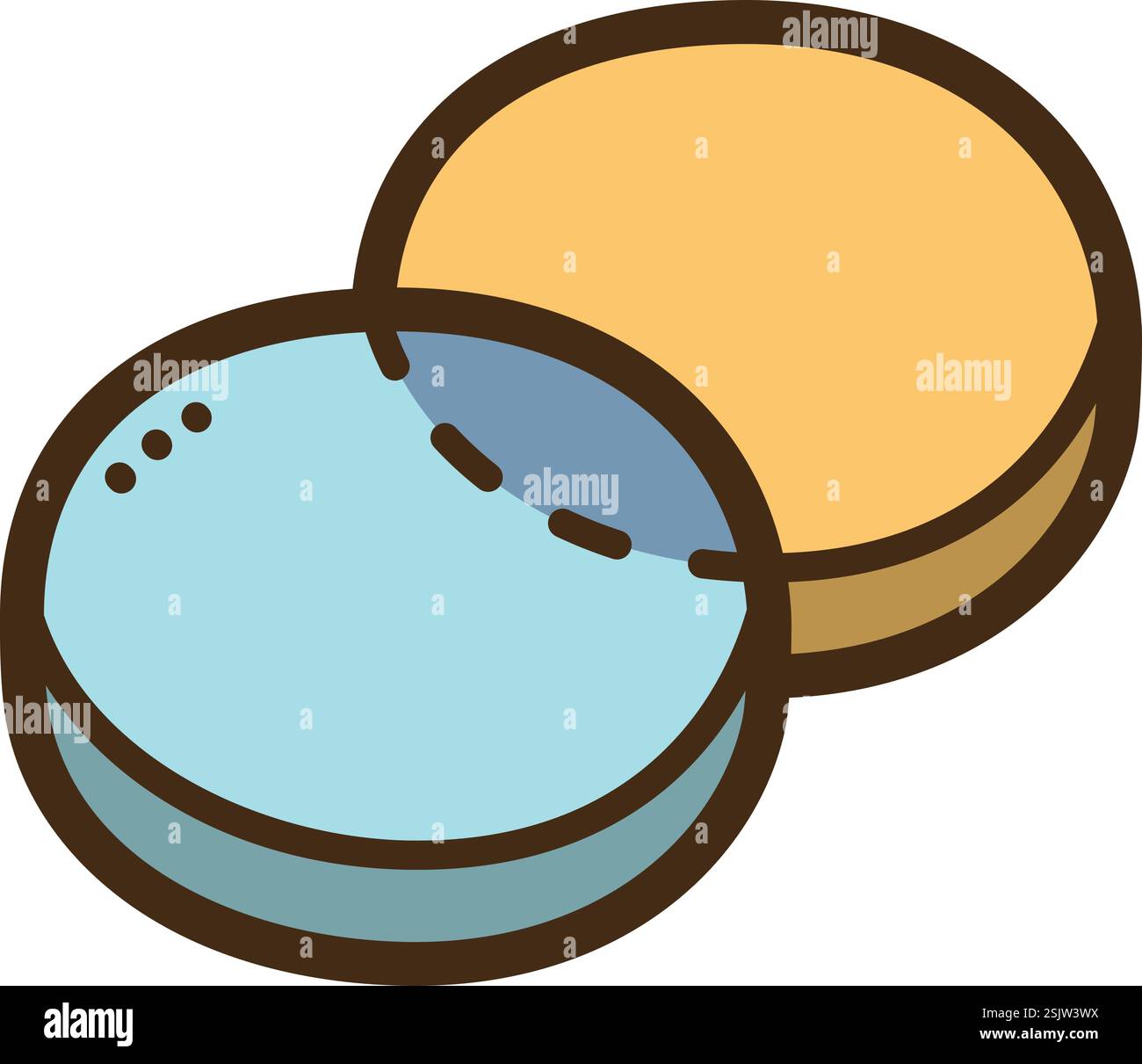 alamy
alamy
alamy
alamy
alamy
alamy
Image ID: 2SJW3WX
www.alamy.com