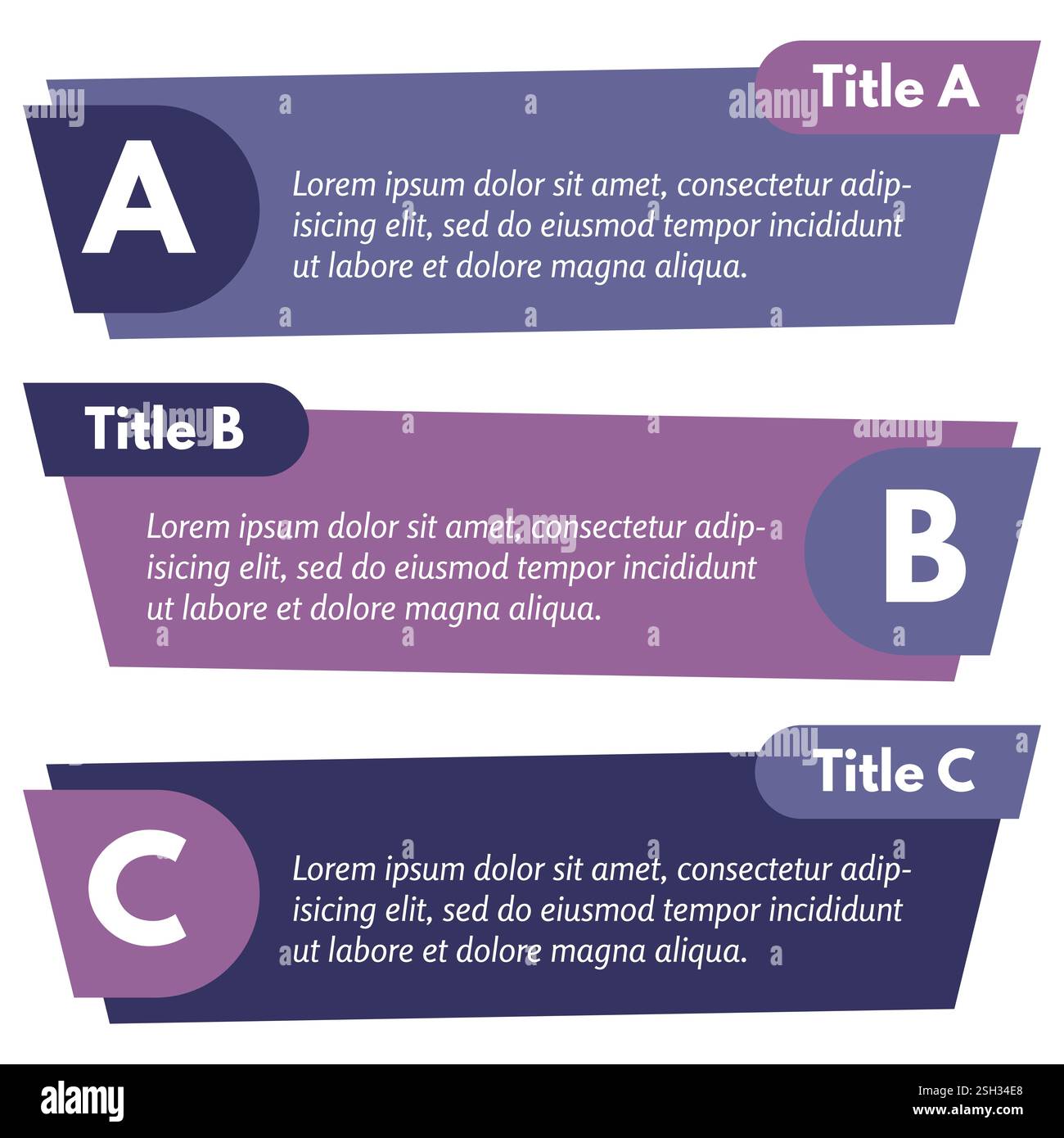 Title A

A

Lorem ipsum dolor sit amet, consectetur adipisicing elit, sed do eiusmod tempor incididunt ut labore et dolore magna aliqua.

Title B

Lorem ipsum dolor sit amet, consectetur adipisicing elit, sed do eiusmod tempor incididunt ut labore et dolore magna aliqua.

B

Title C

C

Lorem ipsum dolor sit amet, consectetur adipisicing elit, sed do eiusmod tempor incididunt ut labore et dolore magna aliqua.

alamy

Image ID: 2SH34E8
www.alamy.com