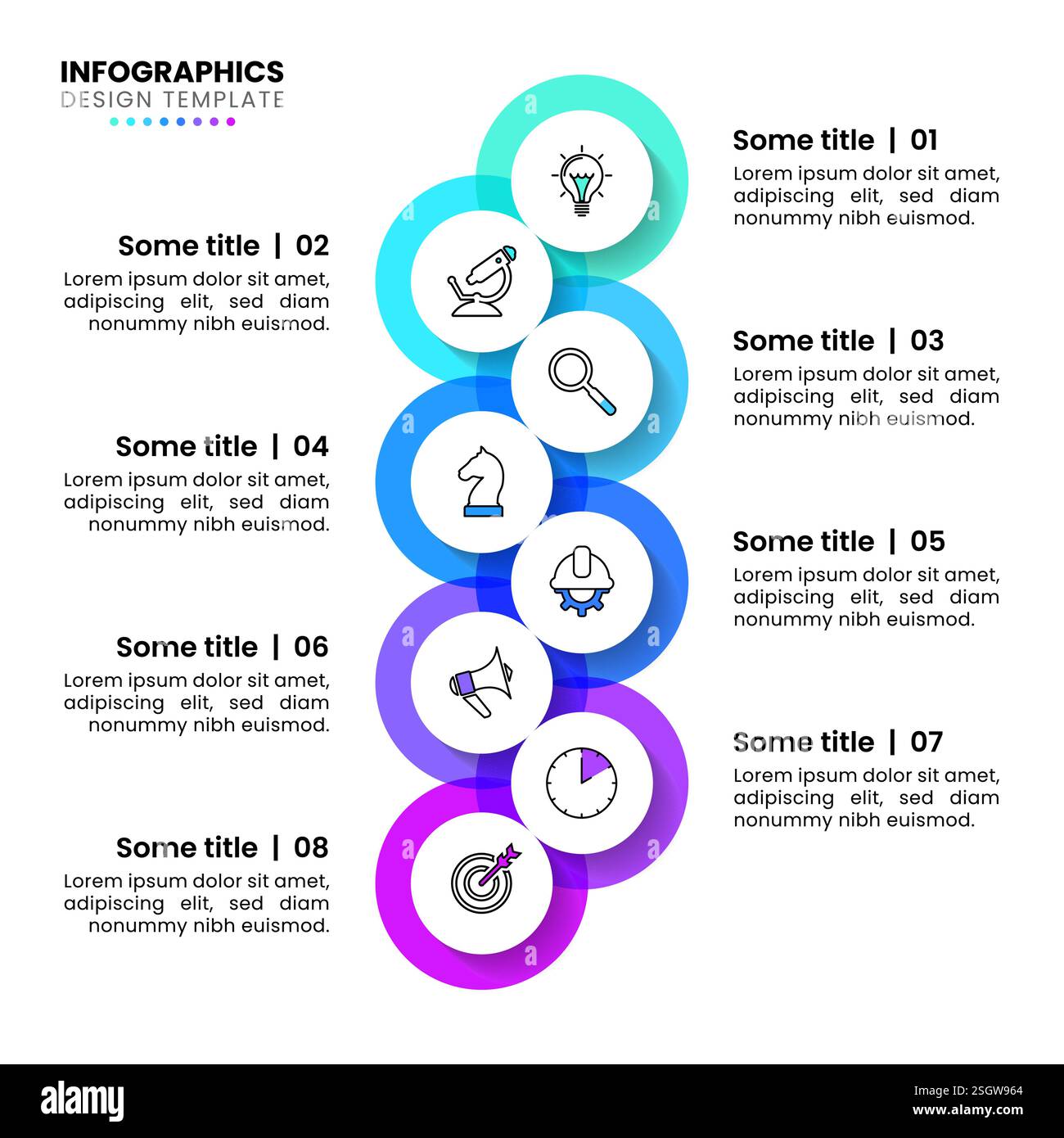 INFOGRAPHICS
DESIGN TEMPLATE

Some title | 01
Lorem ipsum dolor sit amet, adipiscing elit, sed diam nonummy nibh euismod.

Some title | 02
Lorem ipsum dolor sit amet, adipiscing elit, sed diam nonummy nibh euismod.

Some title | 03
Lorem ipsum dolor sit amet, adipiscing elit, sed diam nonummy nibh euismod.

Some title | 04
Lorem ipsum dolor sit amet, adipiscing elit, sed diam nonummy nibh euismod.

Some title | 05
Lorem ipsum dolor sit amet, adipiscing elit, sed diam nonummy nibh euismod.

Some title | 06
Lorem ipsum dolor sit amet, adipiscing elit, sed diam nonummy nibh euismod.

Some title | 07
Lorem ipsum dolor sit amet, adipiscing elit, sed diam nonummy nibh euismod.

Some title | 08
Lorem ipsum dolor sit amet, adipiscing elit, sed diam nonummy nibh euismod.

alamy
Image ID: 2SGW964
www.alamy.com