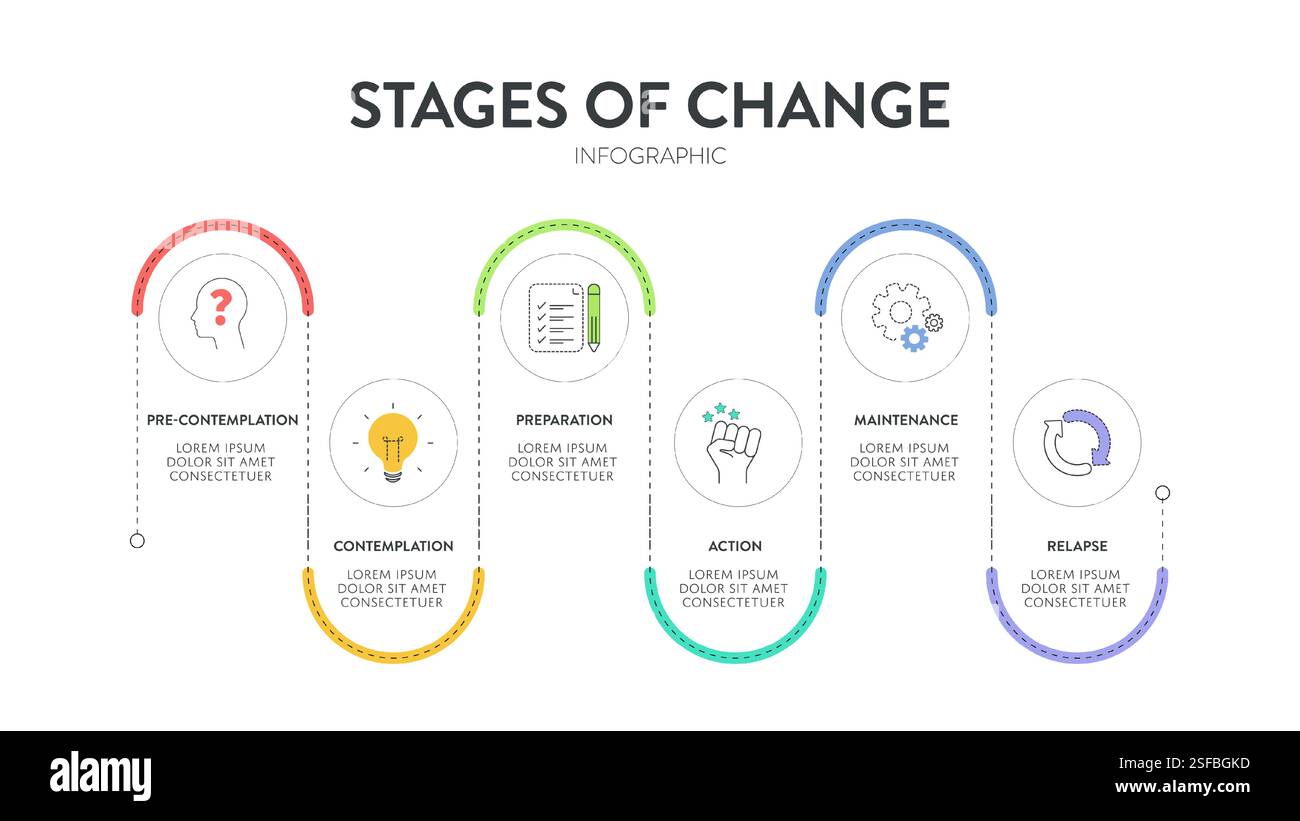 STAGES OF CHANGE
INFOGRAPHIC

PRE-CONTEMPLATION
LOREM IPSUM DOLOR SIT AMET CONSECTETUER

CONTEMPLATION
LOREM IPSUM DOLOR SIT AMET CONSECTETUER

PREPARATION
LOREM IPSUM DOLOR SIT AMET CONSECTETUER

ACTION
LOREM IPSUM DOLOR SIT AMET CONSECTETUER

MAINTENANCE
LOREM IPSUM DOLOR SIT AMET CONSECTETUER

RELAPSE
LOREM IPSUM DOLOR SIT AMET CONSECTETUER

alamy
Image ID: 2SFBGKD
www.alamy.com