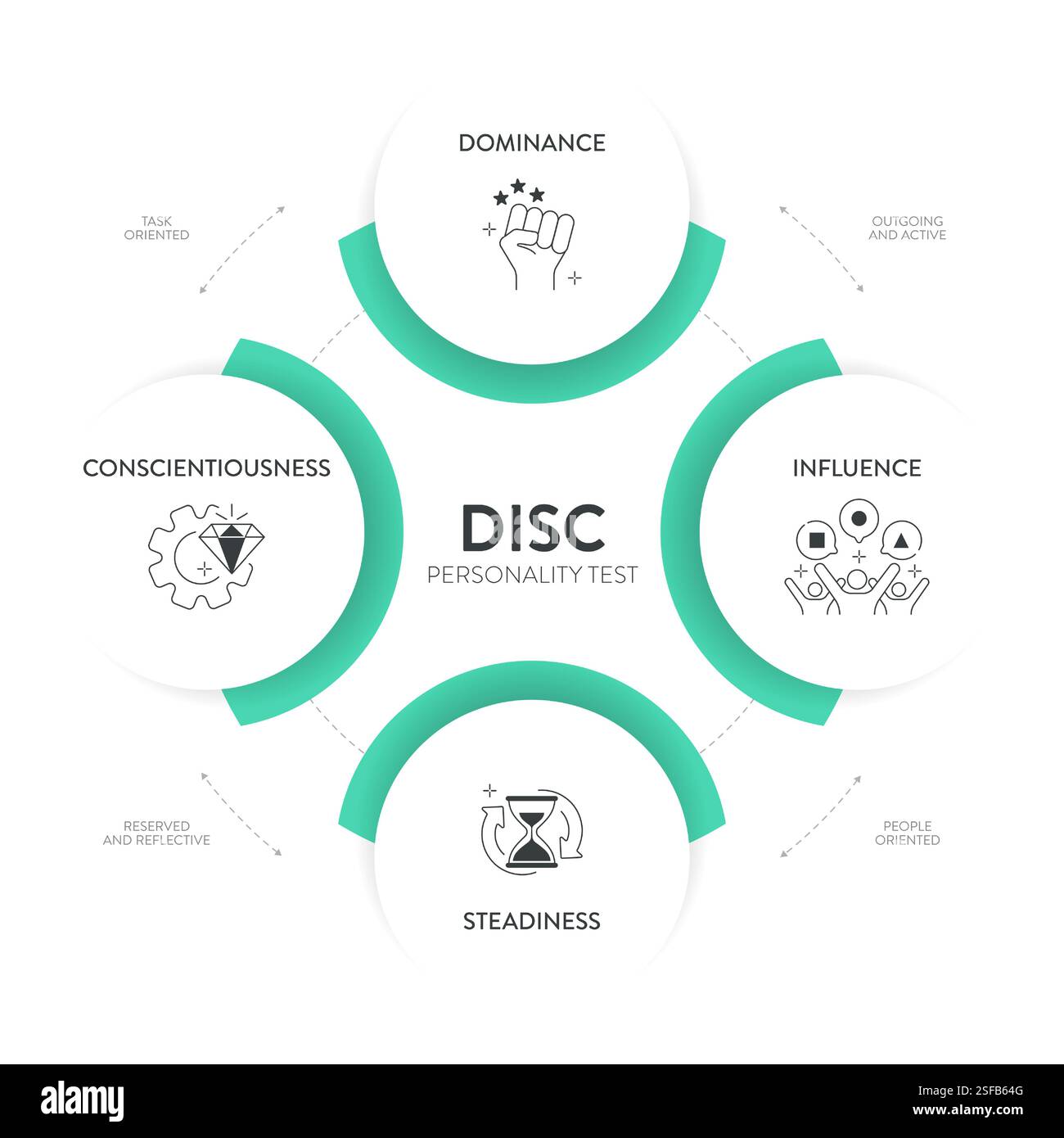 DOMINANCE

TASK ORIENTED

OUTGOING AND ACTIVE

CONSCIENTIOUSNESS

DISC
PERSONALITY TEST

INFLUENCE

RESERVED AND REFLECTIVE

PEOPLE ORIENTED

STEADINESS

alamy

Image ID: 2SFB64G
www.alamy.com