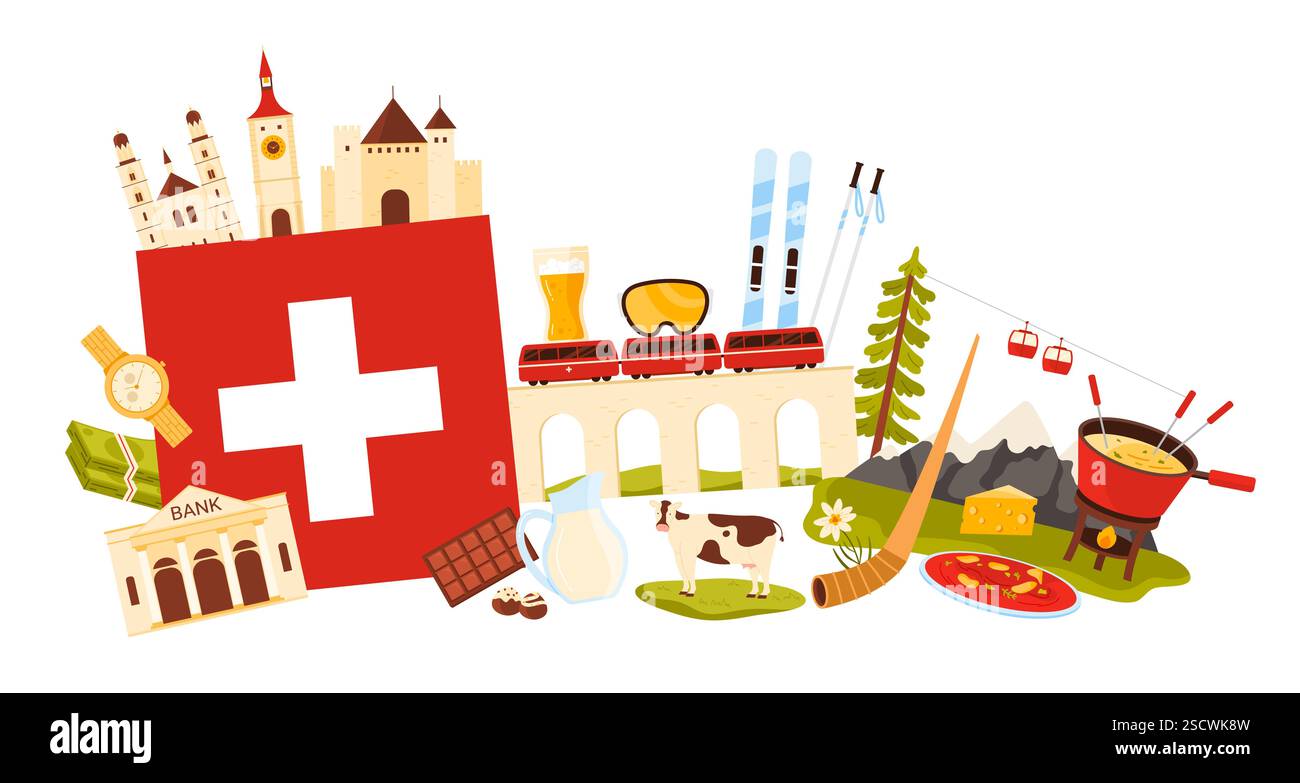 BANK

alamy

Image ID: 2SCWK8W
www.alamy.com