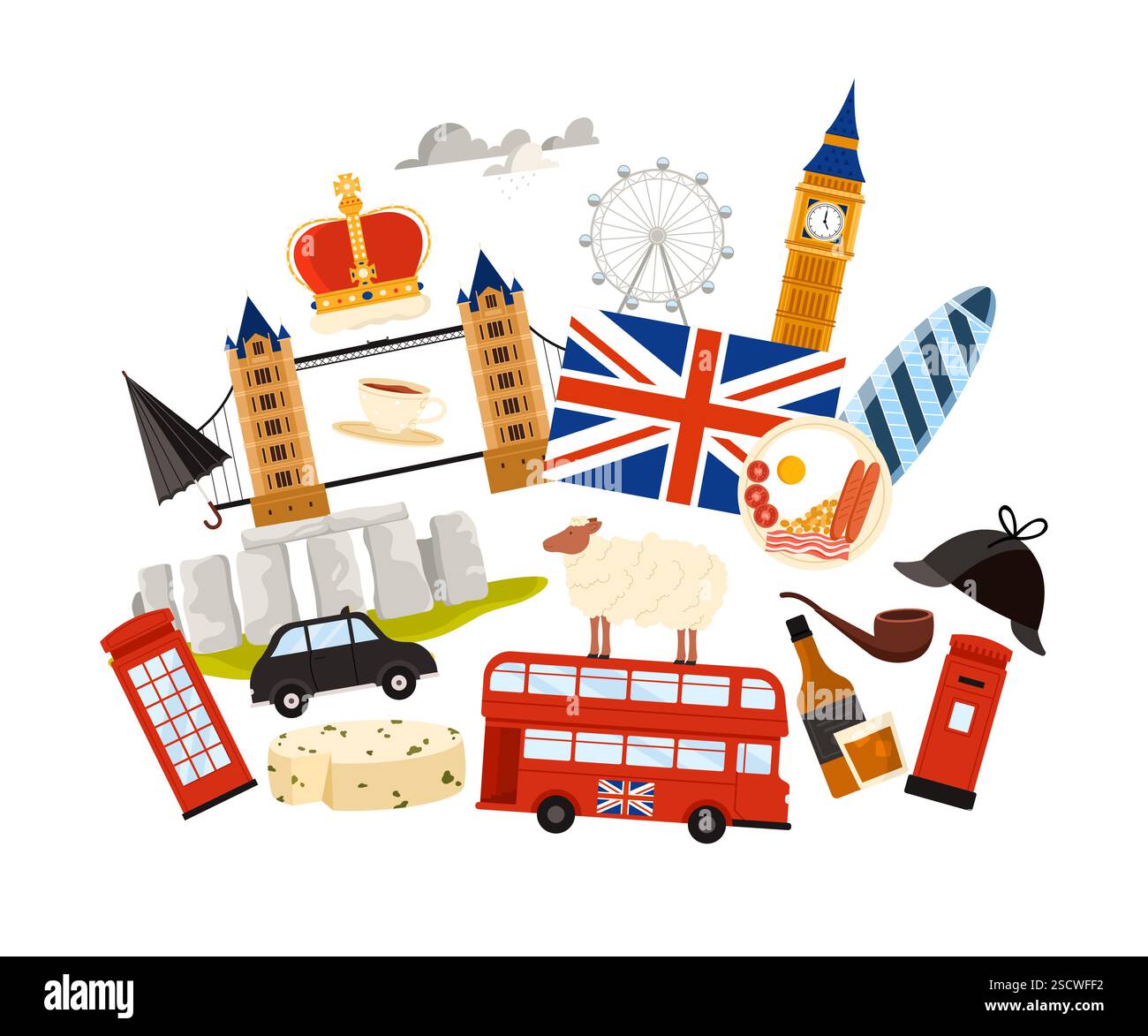 alamy

Image ID: 2SCWFF2
www.alamy.com