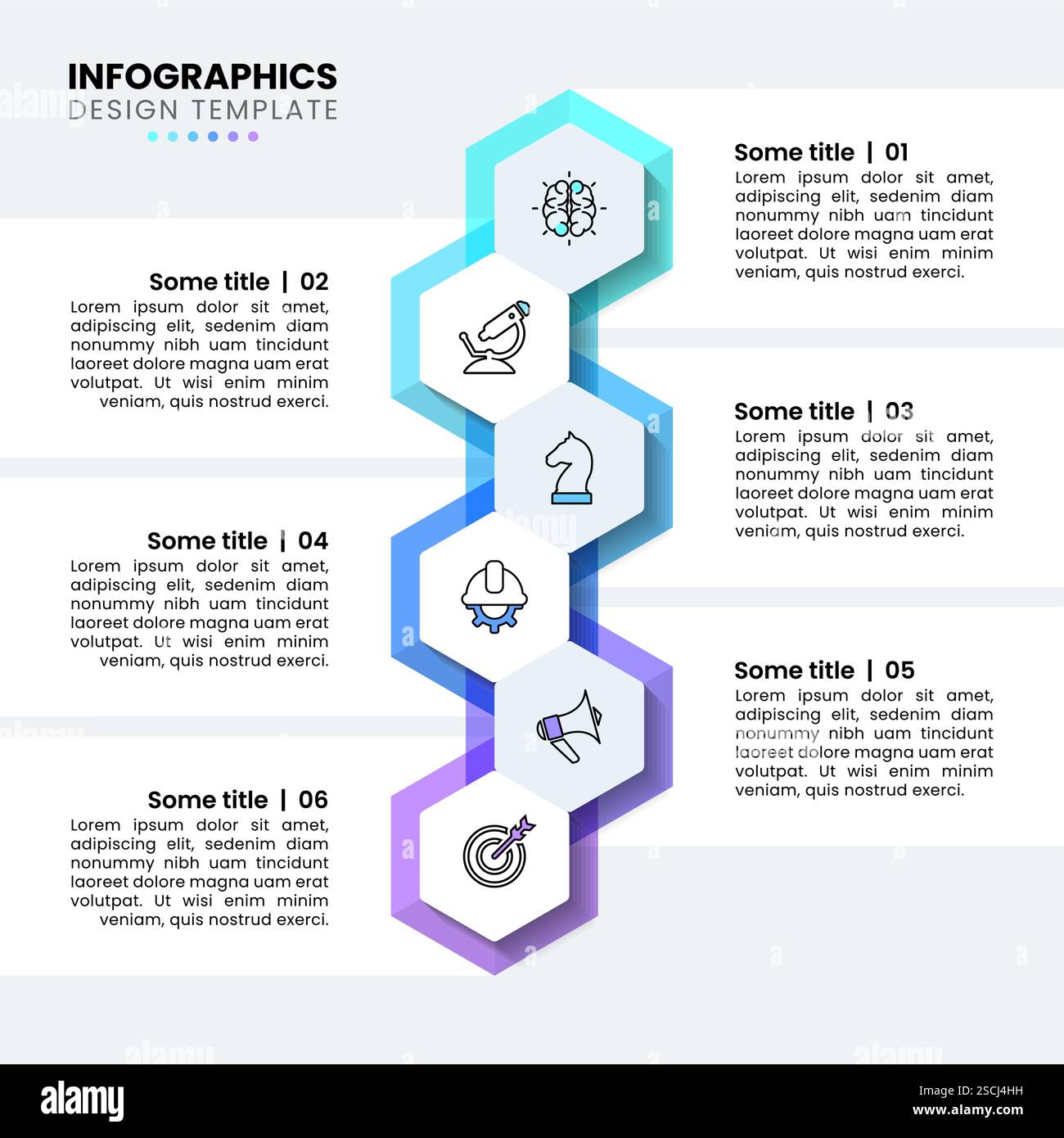 INFOGRAPHICS
DESIGN TEMPLATE

Some title | 01
Lorem ipsum dolor sit amet, adipiscing elit, sedenim diam nonummy nibh uam tincidunt laoreet dolore magna uam erat volutpat. Ut wisi enim minim veniam, quis nostrud exerci.

Some title | 02
Lorem ipsum dolor sit amet, adipiscing elit, sedenim diam nonummy nibh uam tincidunt laoreet dolore magna uam erat volutpat. Ut wisi enim minim veniam, quis nostrud exerci.

Some title | 03
Lorem ipsum dolor sit amet, adipiscing elit, sedenim diam nonummy nibh uam tincidunt laoreet dolore magna uam erat volutpat. Ut wisi enim minim veniam, quis nostrud exerci.

Some title | 04
Lorem ipsum dolor sit amet, adipiscing elit, sedenim diam nonummy nibh uam tincidunt laoreet dolore magna uam erat volutpat. Ut wisi enim minim veniam, quis nostrud exerci.

Some title | 05
Lorem ipsum dolor sit amet, adipiscing elit, sedenim diam nonummy nibh uam tincidunt laoreet dolore magna uam erat volutpat. Ut wisi enim minim veniam, quis nostrud exerci.

Some title | 06
Lorem ipsum dolor sit amet, adipiscing elit, sedenim diam nonummy nibh uam tincidunt laoreet dolore magna uam erat volutpat. Ut wisi enim minim veniam, quis nostrud exerci.

alamy
Image ID: 2SCJ4HH
www.alamy.com