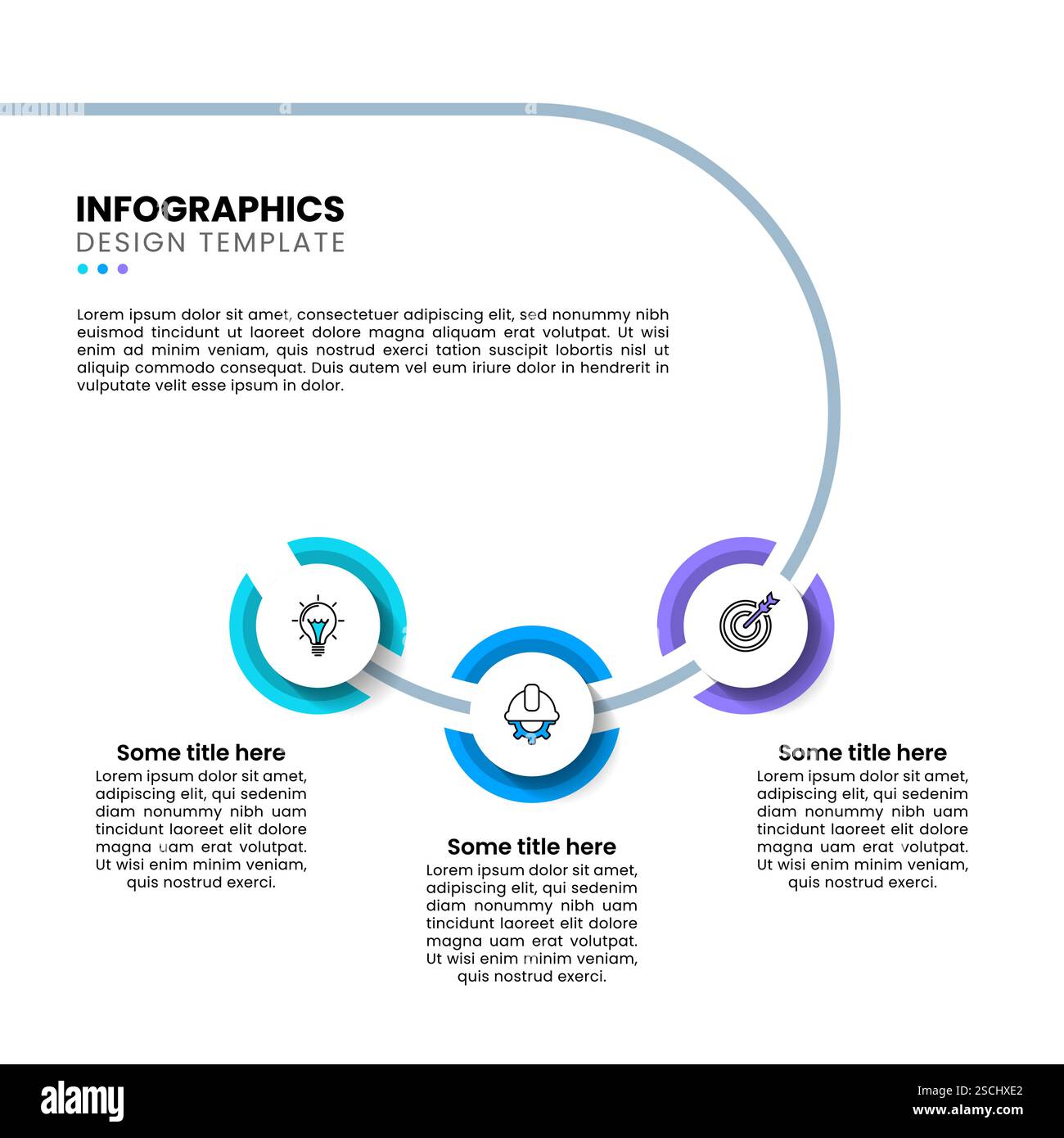 INFOGRAPHICS
DESIGN TEMPLATE

Lorem ipsum dolor sit amet, consectetuer adipiscing elit, sed nonummy nibh euismod tincidunt ut laoreet dolore magna aliquam erat volutpat. Ut wisi enim ad minim veniam, quis nostrud exerci tation suscipit lobortis nisl ut aliquip commodo consequat. Duis autem vel eum iriure dolor in hendrerit in vulputate velit esse ipsum in dolor.

Some title here
Lorem ipsum dolor sit amet, adipiscing elit, qui sedenim diam nonummy nibh uam tincidunt laoreet elit dolore magna uam erat volutpat. Ut wisi enim minim veniam, quis nostrud exerci.

Some title here
Lorem ipsum dolor sit amet, adipiscing elit, qui sedenim diam nonummy nibh uam tincidunt laoreet elit dolore magna uam erat volutpat. Ut wisi enim minim veniam, quis nostrud exerci.

Some title here
Lorem ipsum dolor sit amet, adipiscing elit, qui sedenim diam nonummy nibh uam tincidunt laoreet elit dolore magna uam erat volutpat. Ut wisi enim minim veniam, quis nostrud exerci.

alamy
Image ID: 2SCHXE2
www.alamy.com