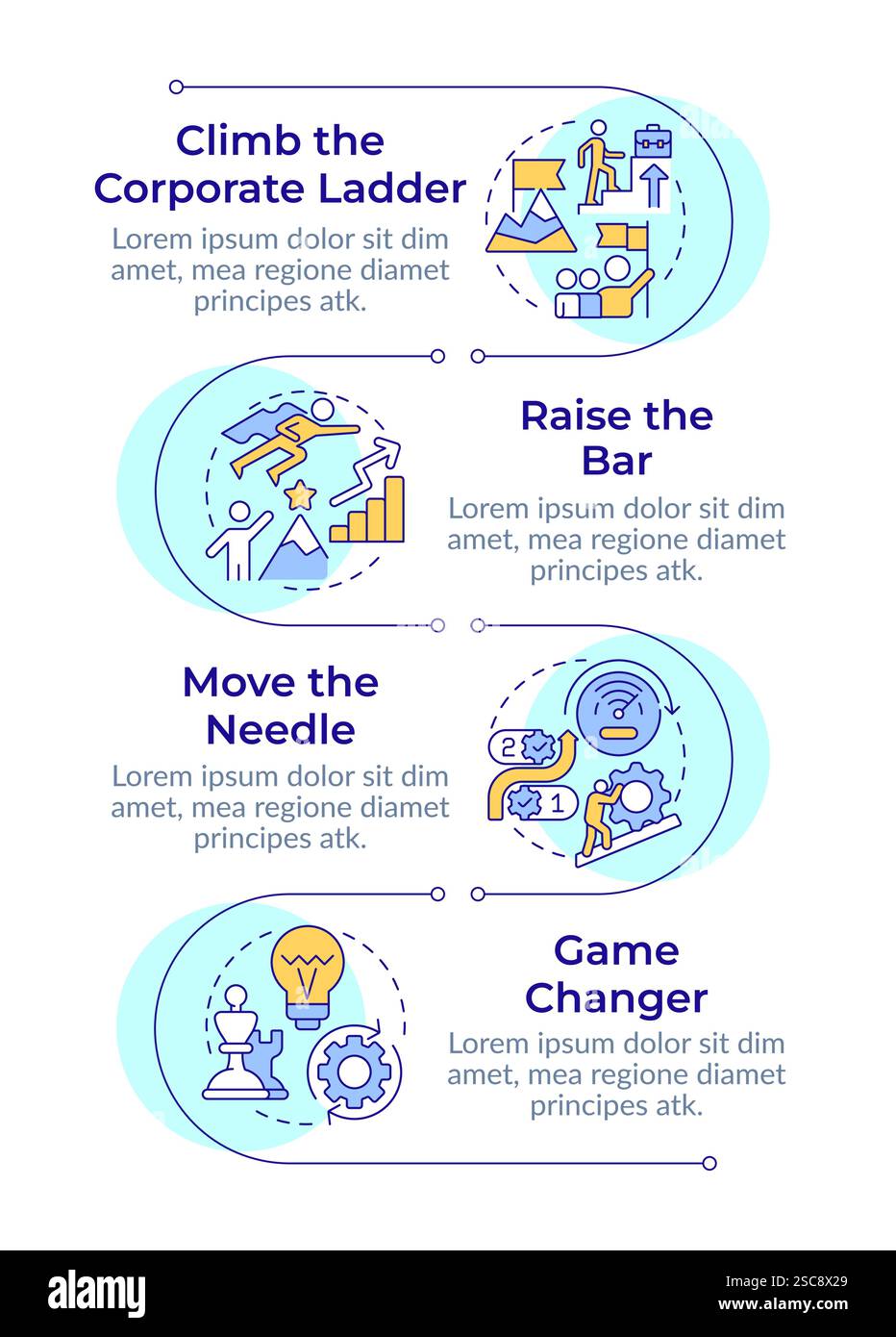 Climb the Corporate Ladder

Lorem ipsum dolor sit dim amet, mea regione diamet principes atk.

Raise the Bar

Lorem ipsum dolor sit dim amet, mea regione diamet principes atk.

Move the Needle

Lorem ipsum dolor sit dim amet, mea regione diamet principes atk.

2

1

Game Changer

Lorem ipsum dolor sit dim amet, mea regione diamet principes atk.

alamy

Image ID: 2SC8X29
www.alamy.com