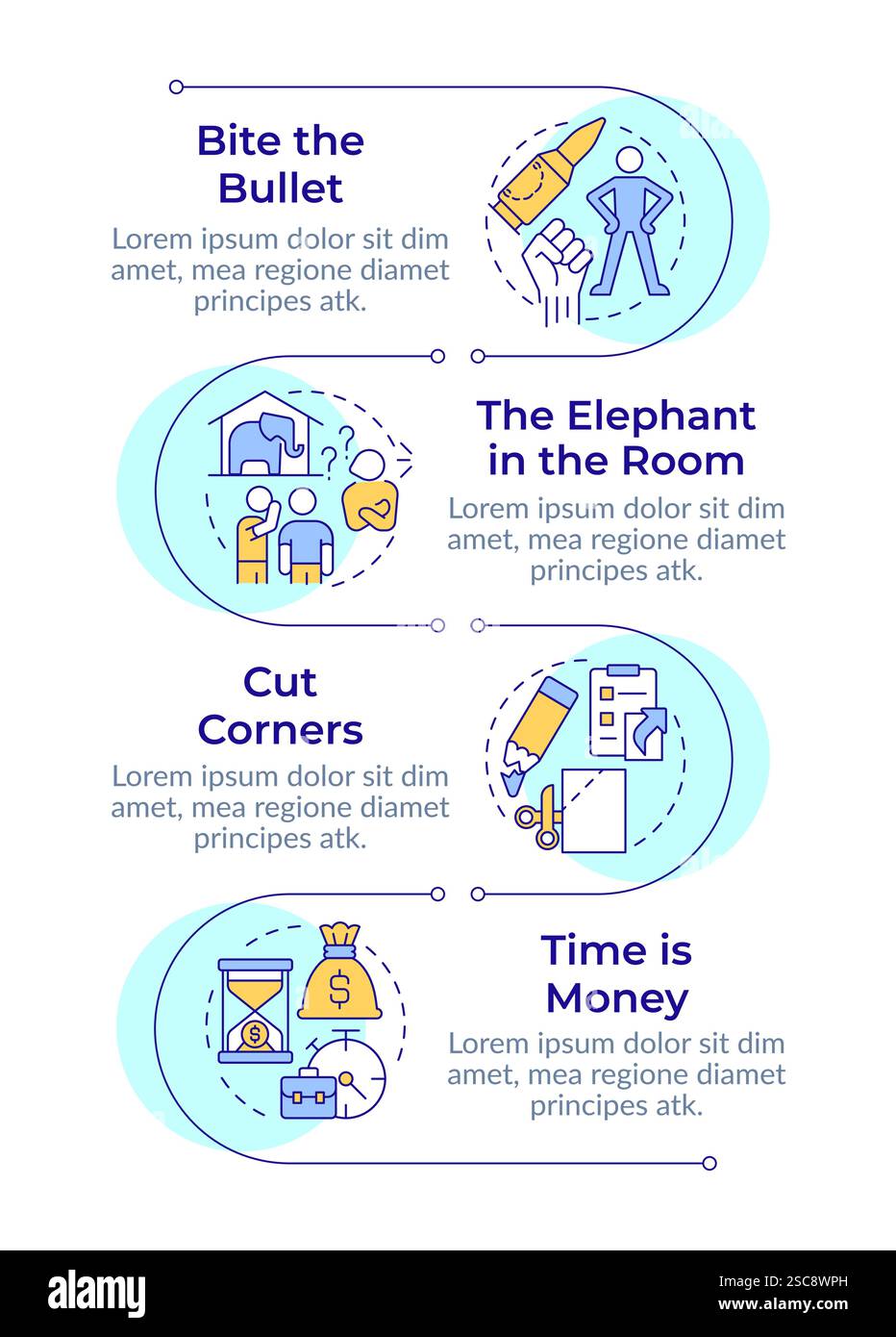 Bite the Bullet

Lorem ipsum dolor sit dim amet, mea regione diamet principes atk.

The Elephant in the Room

Lorem ipsum dolor sit dim amet, mea regione diamet principes atk.

Cut Corners

Lorem ipsum dolor sit dim amet, mea regione diamet principes atk.

Time is Money

Lorem ipsum dolor sit dim amet, mea regione diamet principes atk.

alamy

Image ID: 2SC8WPH
www.alamy.com