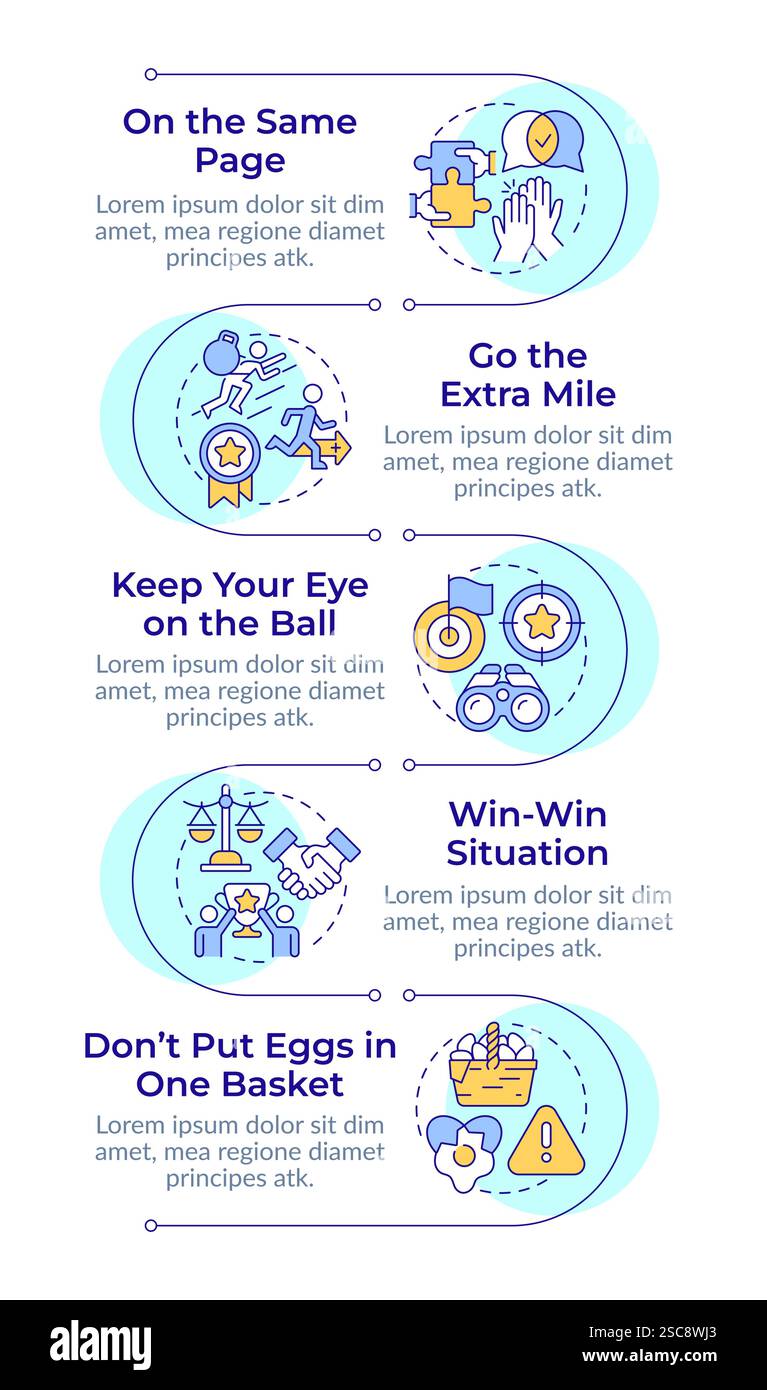 On the Same Page

Lorem ipsum dolor sit dim amet, mea regione diamet principes atk.

Go the Extra Mile

Lorem ipsum dolor sit dim amet, mea regione diamet principes atk.

Keep Your Eye on the Ball

Lorem ipsum dolor sit dim amet, mea regione diamet principes atk.

Win-Win Situation

Lorem ipsum dolor sit dim amet, mea regione diamet principes atk.

Don't Put Eggs in One Basket

Lorem ipsum dolor sit dim amet, mea regione diamet principes atk.

alamy

Image ID: 2SC8WJ3
www.alamy.com