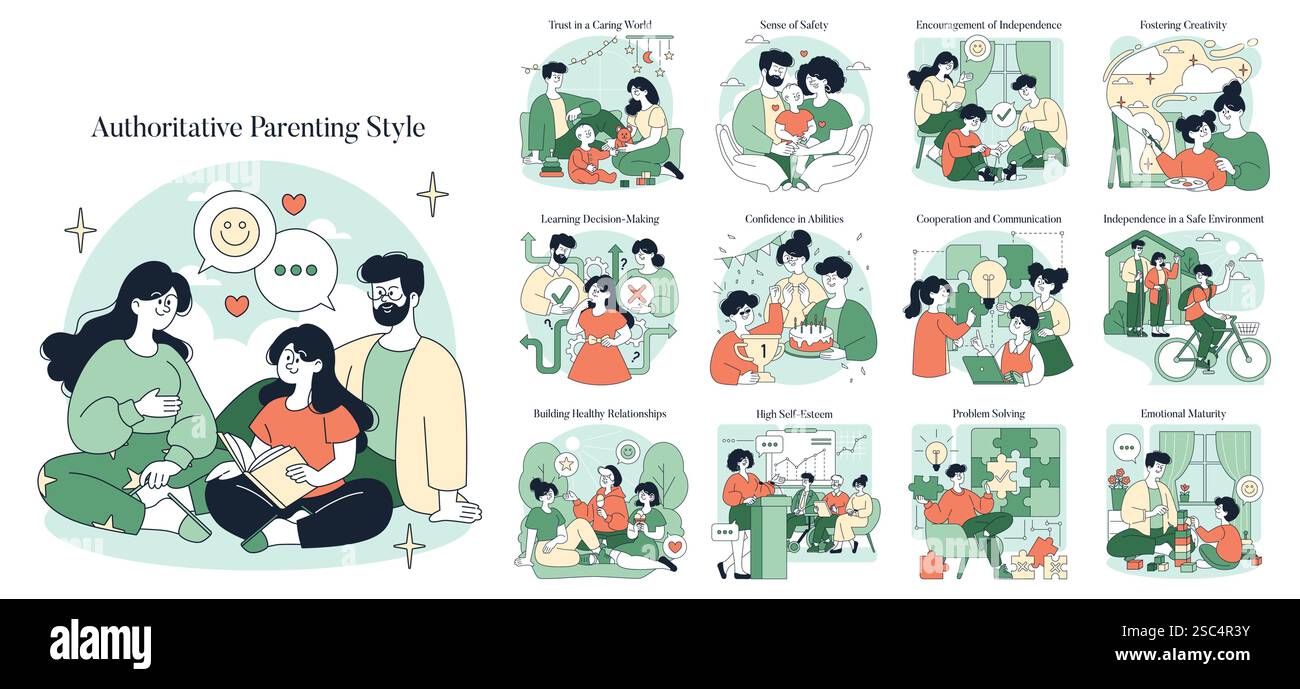 Authoritative Parenting Style

Trust in a Caring World

Sense of Safety

Encouragement of Independence

Fostering Creativity

Learning Decision-Making

Confidence in Abilities

1

Cooperation and Communication

Independence in a Safe Environment

Building Healthy Relationships

High Self-Esteem

Problem Solving

Emotional Maturity

alamy

Image ID: 2SC4R3Y
www.alamy.com