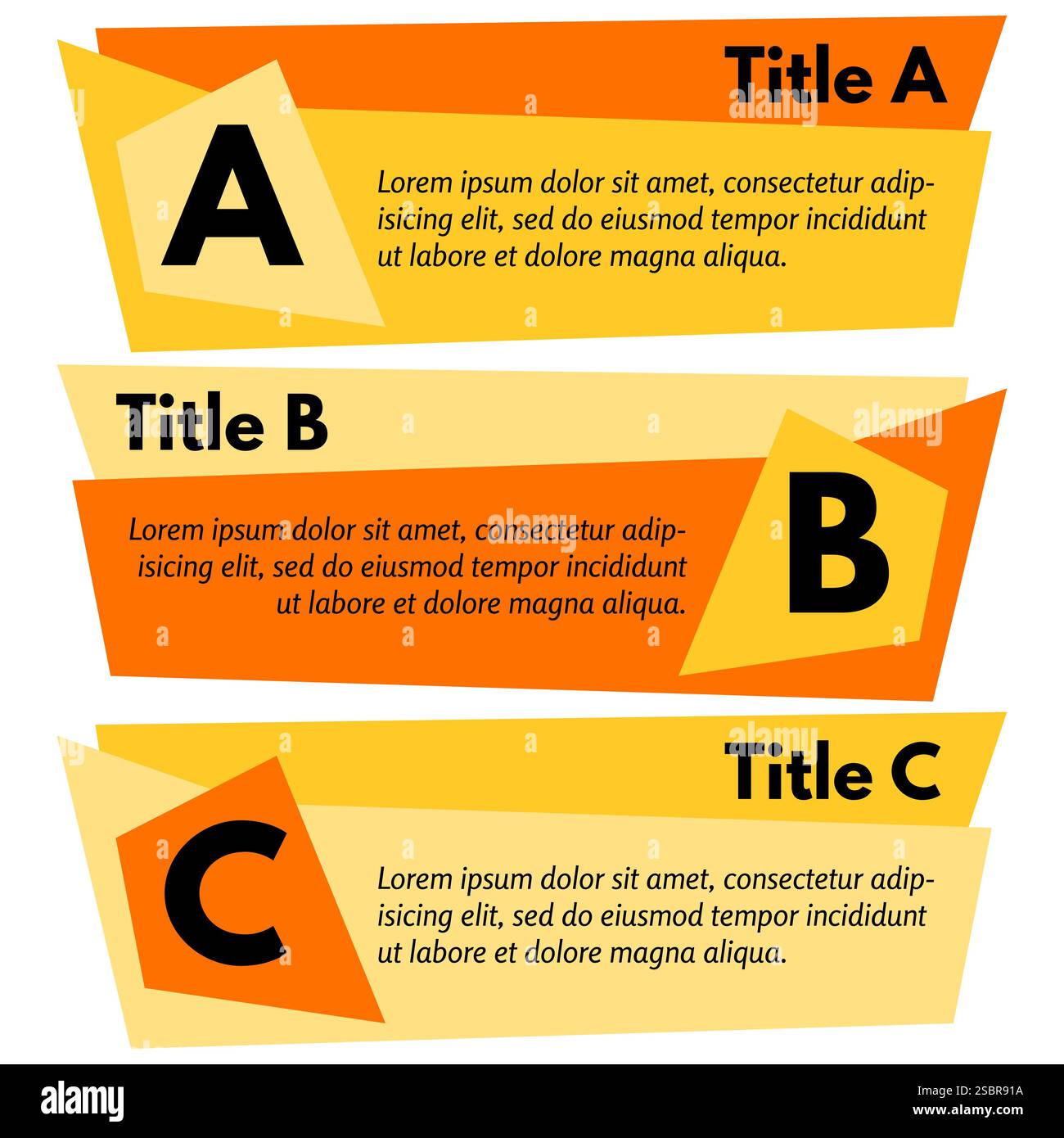 Title A

A

Lorem ipsum dolor sit amet, consectetur adipisicing elit, sed do eiusmod tempor incididunt ut labore et dolore magna aliqua.

Title B

Lorem ipsum dolor sit amet, consectetur adipisicing elit, sed do eiusmod tempor incididunt ut labore et dolore magna aliqua.

B

Title C

C

Lorem ipsum dolor sit amet, consectetur adipisicing elit, sed do eiusmod tempor incididunt ut labore et dolore magna aliqua.

alamy

Image ID: 2SBR91A
www.alamy.com