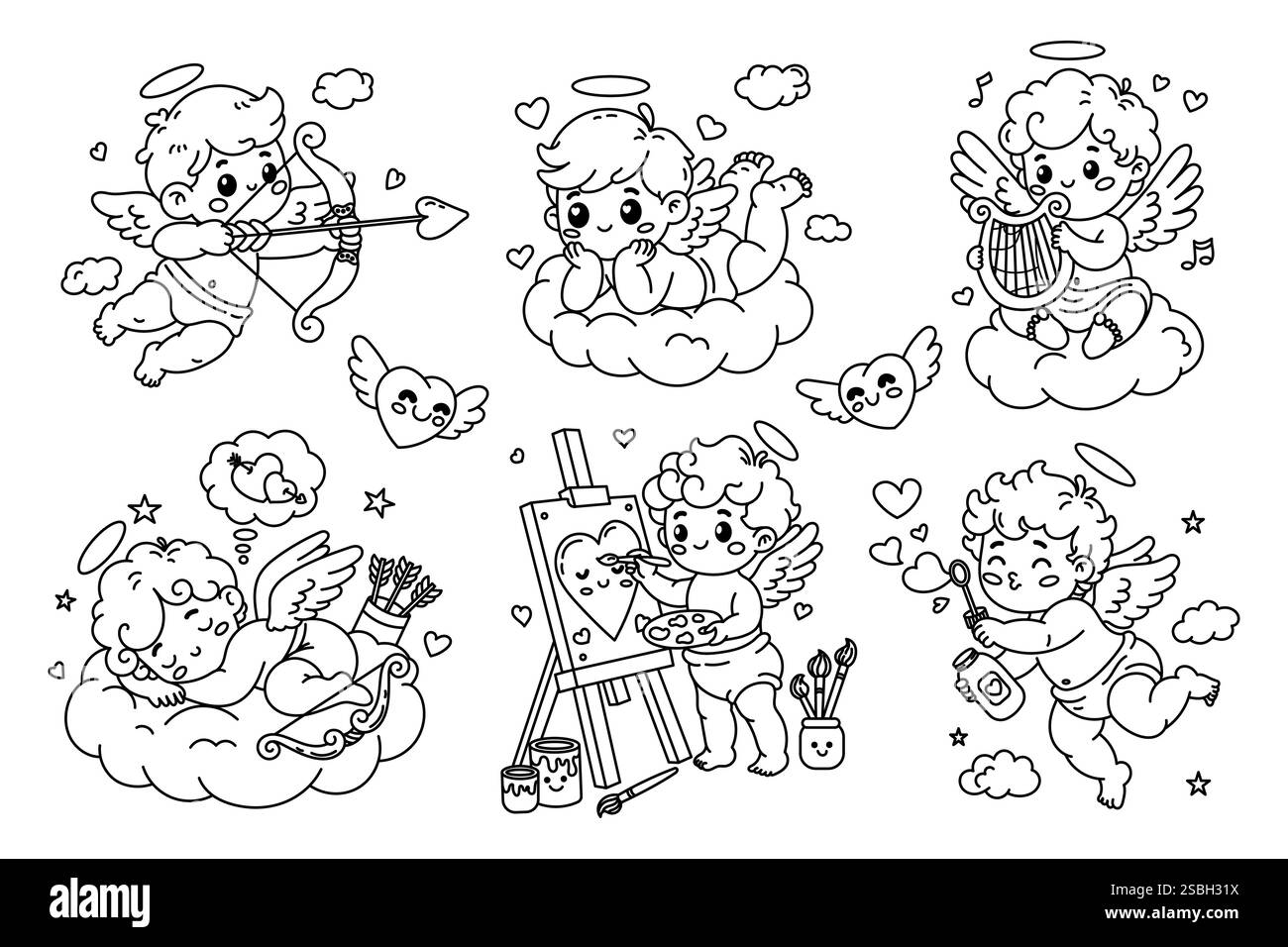 alamy

Image ID: 2SBH31X
www.alamy.com