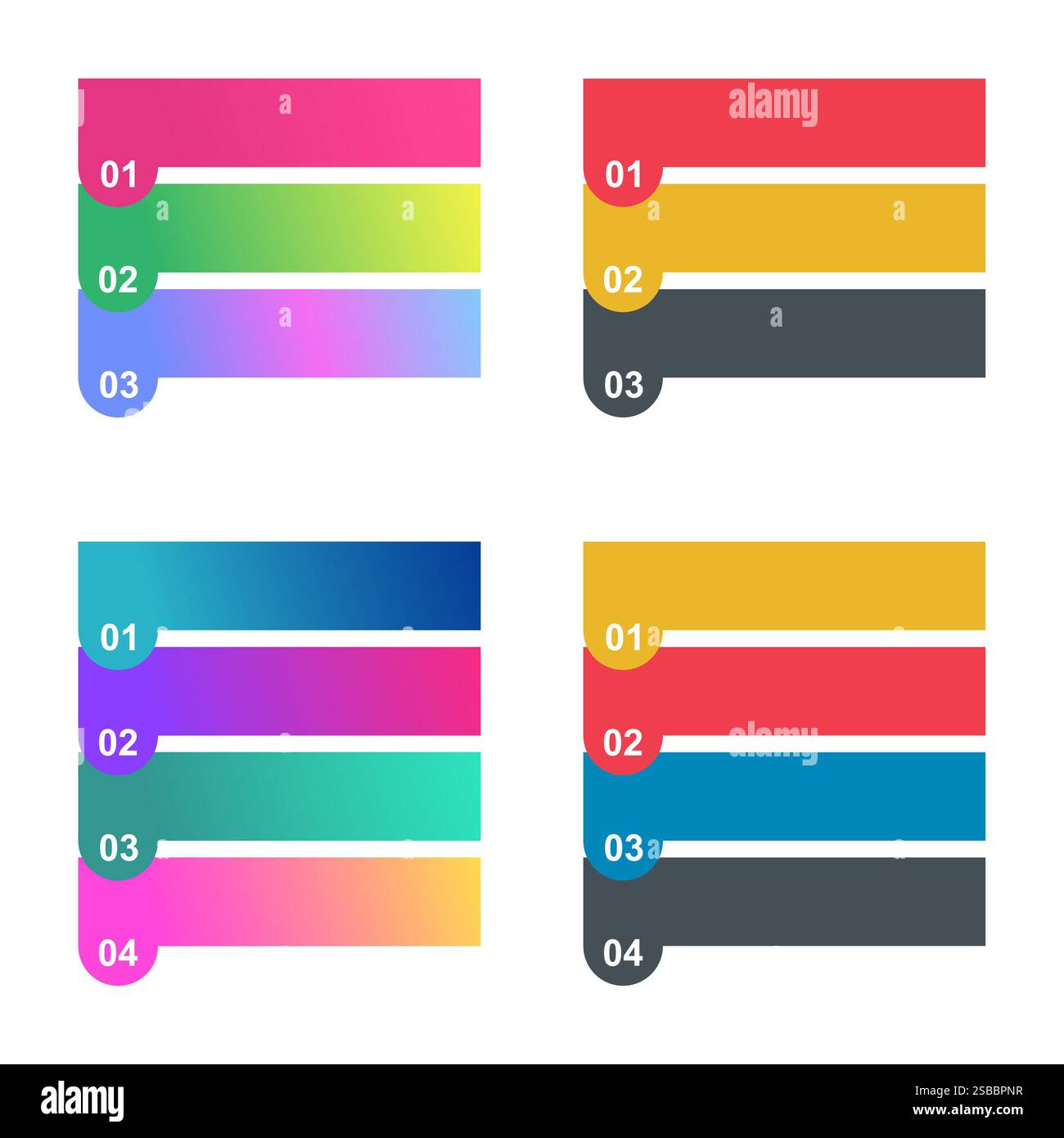 01
02
03

alamy
01
02
03

01
02
03
04

01
02
alamy
03
04

alamy
2SBBPNR
www.alamy.com