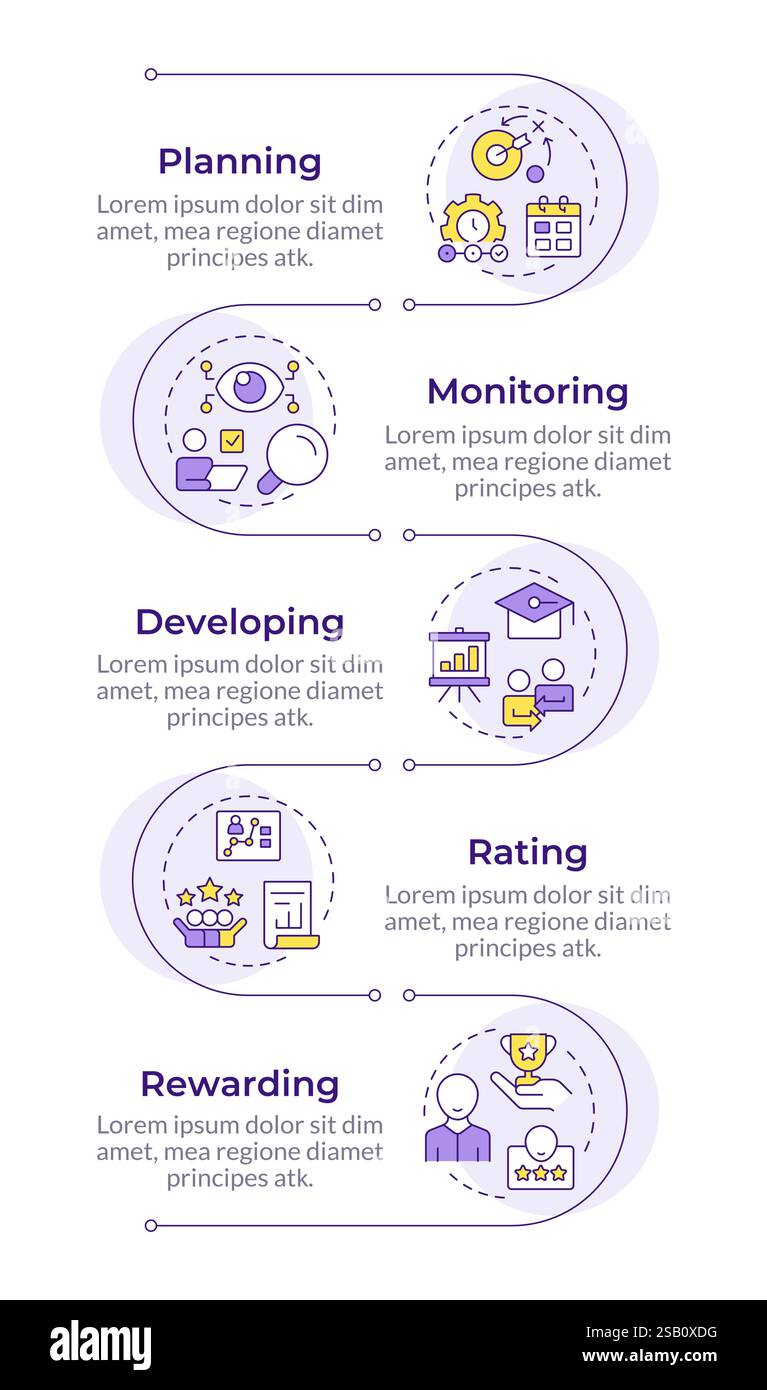 Planning
Lorem ipsum dolor sit dim amet, mea regione diamet principes atk.

Monitoring
Lorem ipsum dolor sit dim amet, mea regione diamet principes atk.

Developing
Lorem ipsum dolor sit dim amet, mea regione diamet principes atk.

Rating
Lorem ipsum dolor sit dim amet, mea regione diamet principes atk.

Rewarding
Lorem ipsum dolor sit dim amet, mea regione diamet principes atk.

alamy
Image ID: 2SB0XDG
www.alamy.com