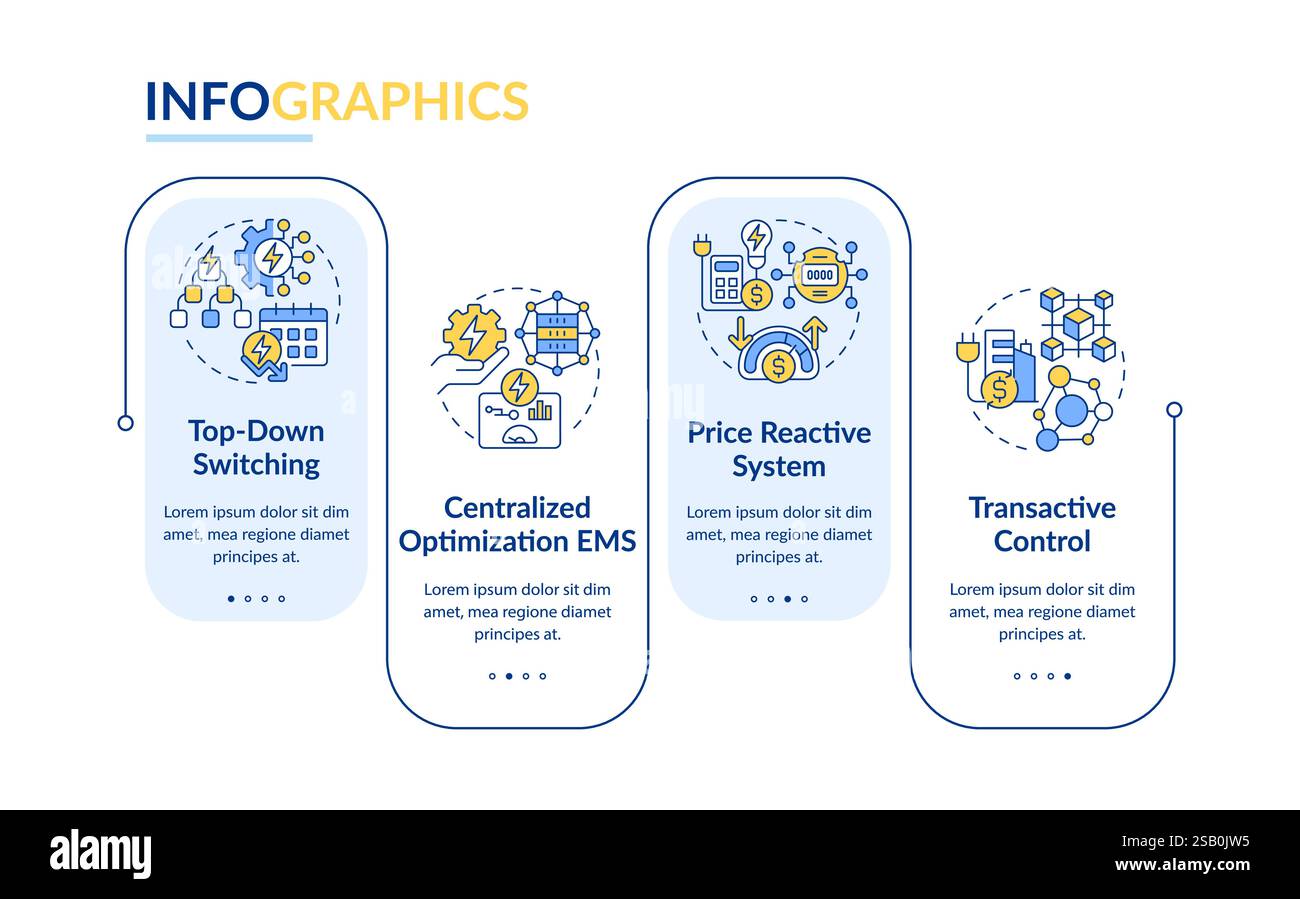 INFOGRAPHICS

Top-Down Switching

Lorem ipsum dolor sit dim amet, mea regione diamet principes at.

Centralized Optimization EMS

Lorem ipsum dolor sit dim amet, mea regione diamet principes at.

Price Reactive System

Lorem ipsum dolor sit dim amet, mea regione diamet principes at.

Transactive Control

Lorem ipsum dolor sit dim amet, mea regione diamet principes at.

alamy

Image ID: 2SB0JW5
www.alamy.com