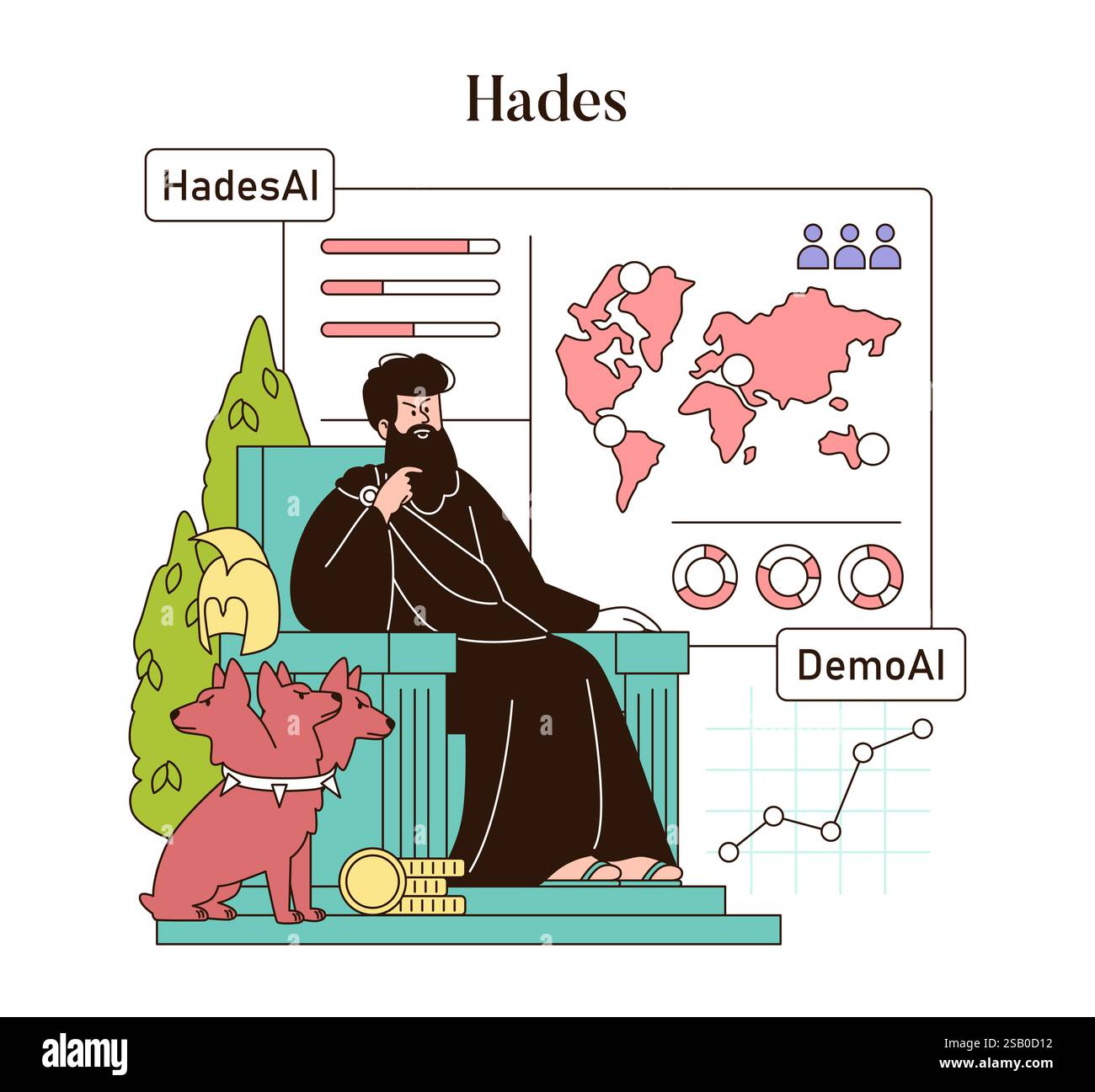 Hades

HadesAI

DemoAI

alamy

Image ID: 2SB0D12
www.alamy.com