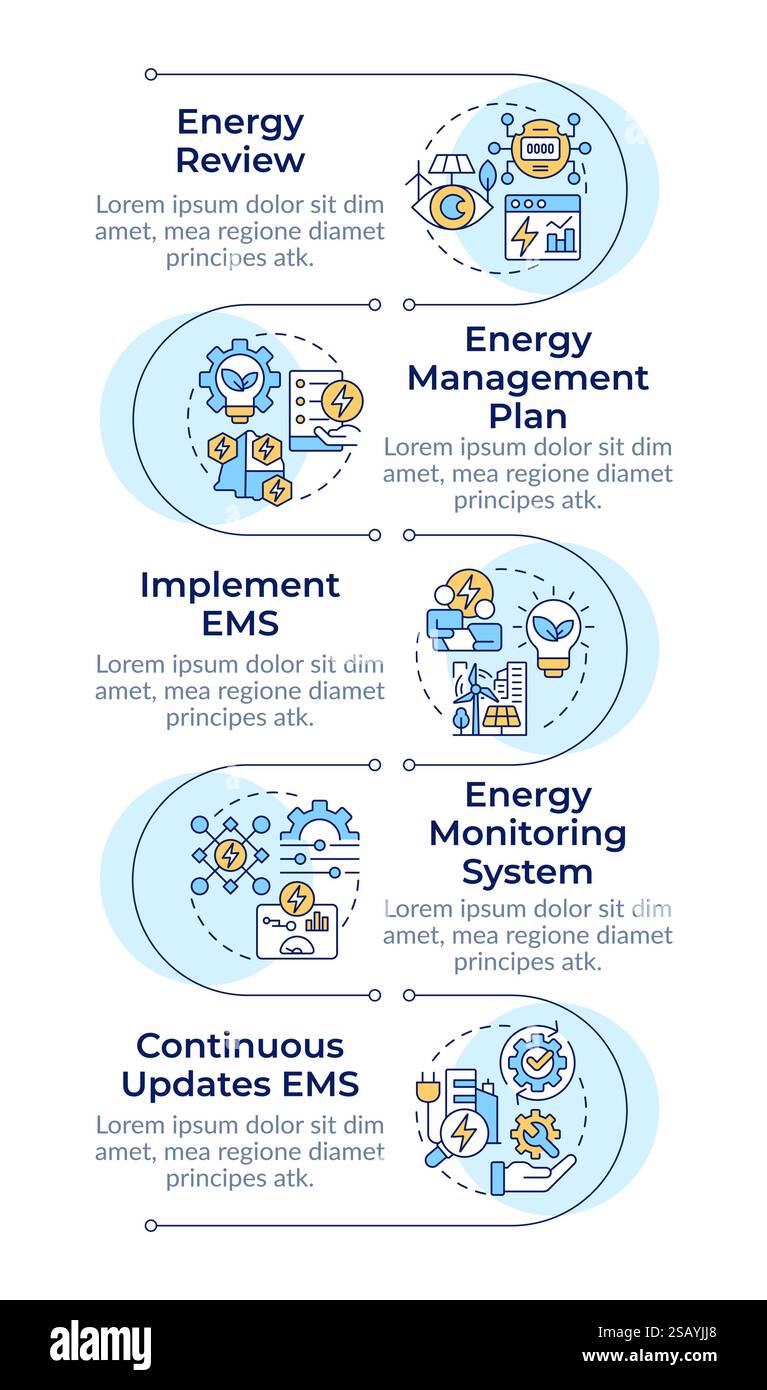 Energy Review

Lorem ipsum dolor sit dim amet, mea regione diamet principes atk.

0000

Energy Management Plan

Lorem ipsum dolor sit dim amet, mea regione diamet principes atk.

Implement EMS

Lorem ipsum dolor sit dim amet, mea regione diamet principes atk.

Energy Monitoring System

Lorem ipsum dolor sit dim amet, mea regione diamet principes atk.

Continuous Updates EMS

Lorem ipsum dolor sit dim amet, mea regione diamet principes atk.

alamy

Image ID: 2SAYJJ8
www.alamy.com