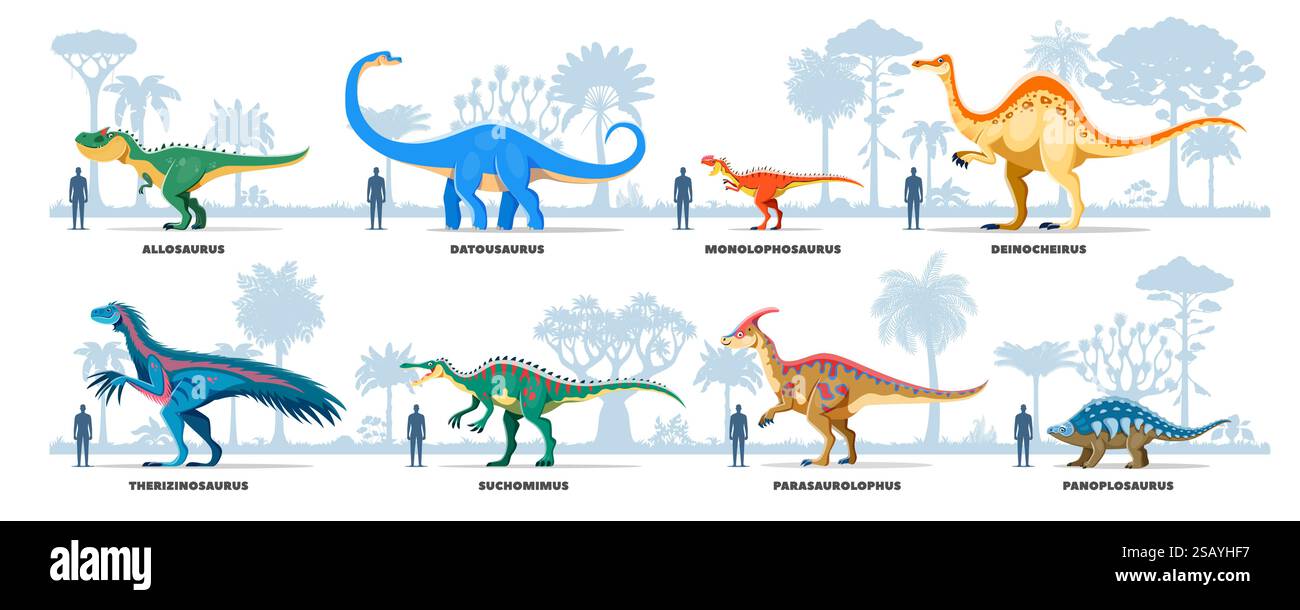 ALLOSAURUS
DATOUSAURUS
MONOLOPHOSAURUS
DEINOCHEIRUS

THERIZINOSAURUS
SUCHOMIMUS
PARASAUROLOPHUS
PANOPLOSAURUS

alamy

Image ID: 2SAYHF7
www.alamy.com