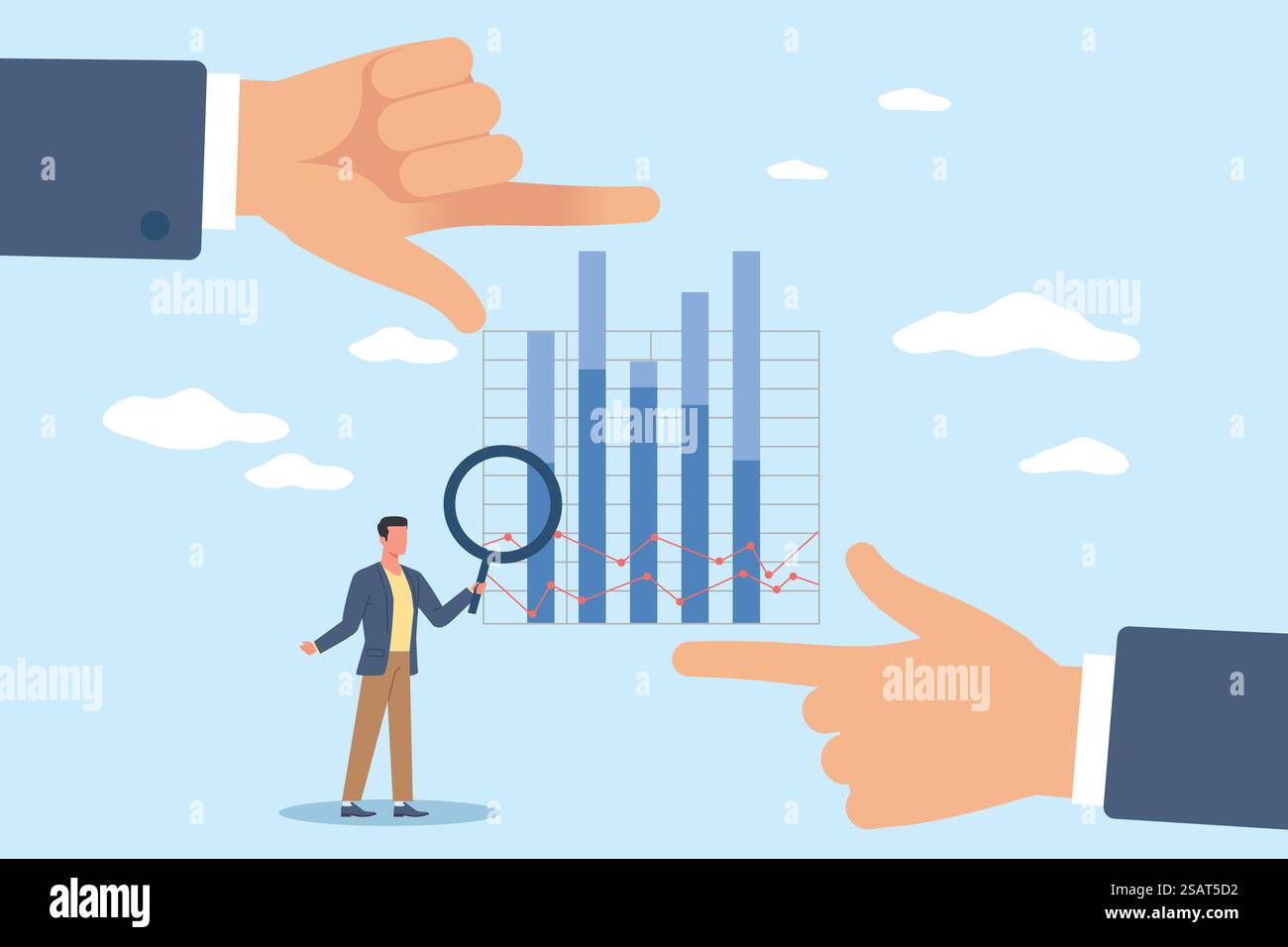 alamy
alamy
alamy
alamy
alamy
alamy
Image ID: 2SAT5D2
www.alamy.com