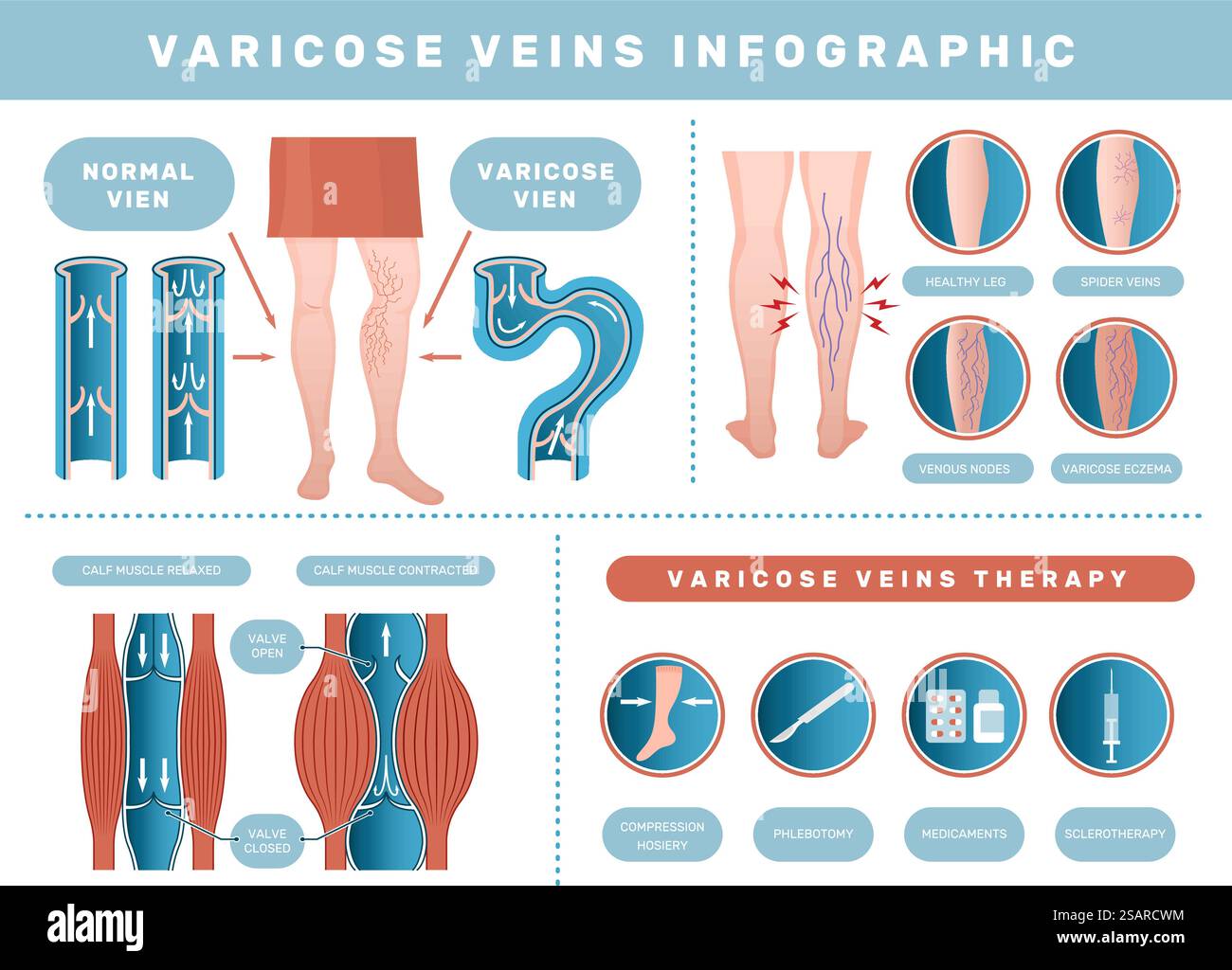 VARICOSE VEINS INFOGRAPHIC

NORMAL VIEN

VARICOSE VIEN

HEALTHY LEG

SPIDER VEINS

VENOUS NODES

VARICOSE ECZEMA

CALF MUSCLE RELAXED

CALF MUSCLE CONTRACTED

VALVE OPEN

VALVE CLOSED

VARICOSE VEINS THERAPY

COMPRESSION HOSIERY

PHLEBOTOMY

MEDICAMENTS

SCLEROTHERAPY

alamy

Image ID: 2SARCWM
www.alamy.com