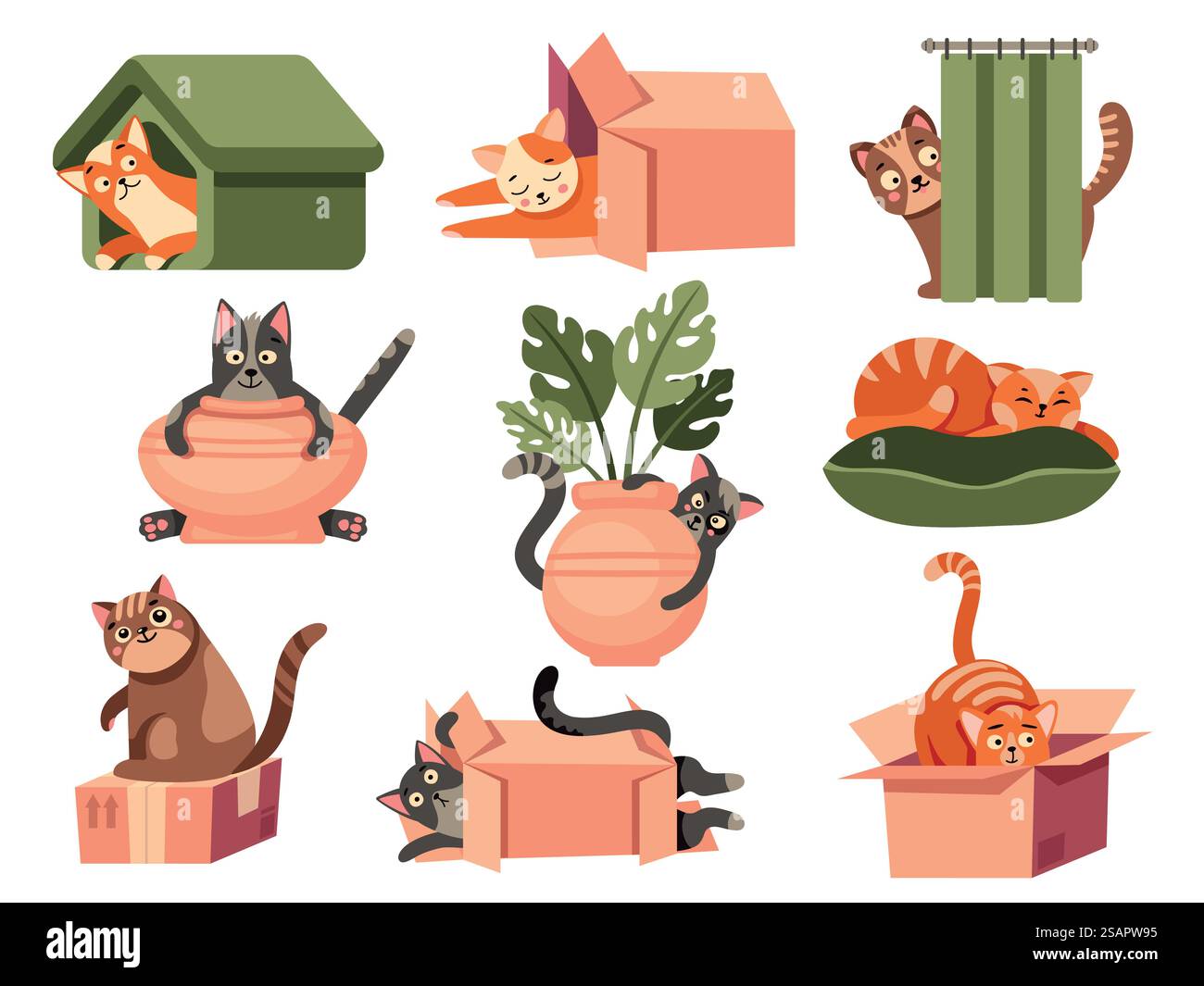 alamy

Image ID: 2SAPW95
www.alamy.com