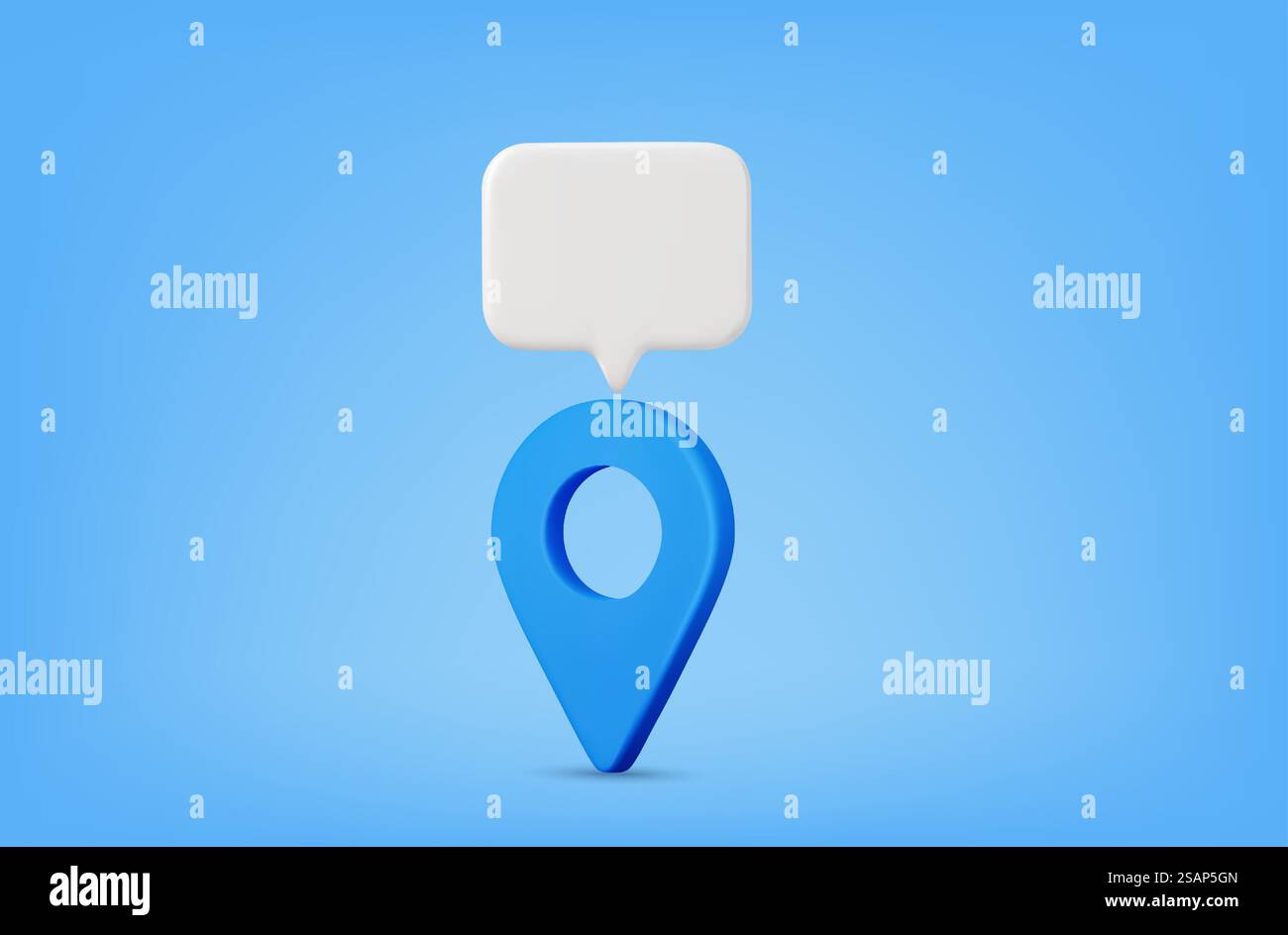 alamy
alamy
alamy
alamy
alamy

alamy
Image ID: 2SAP5GN
www.alamy.com