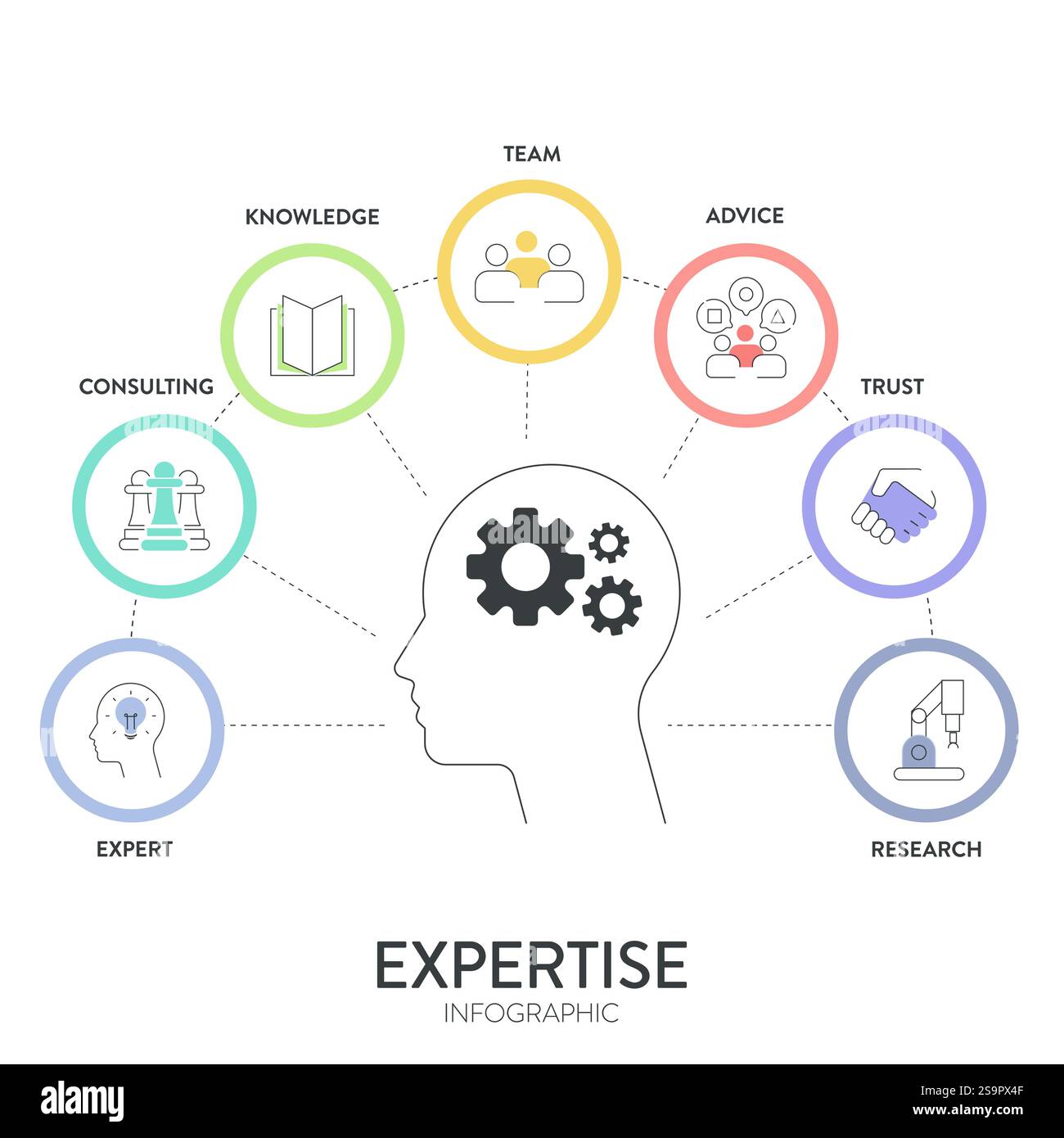 TEAM

KNOWLEDGE

ADVICE

CONSULTING

TRUST

EXPERT

RESEARCH

EXPERTISE
INFOGRAPHIC

alamy

Image ID: 2S9PX4F
www.alamy.com