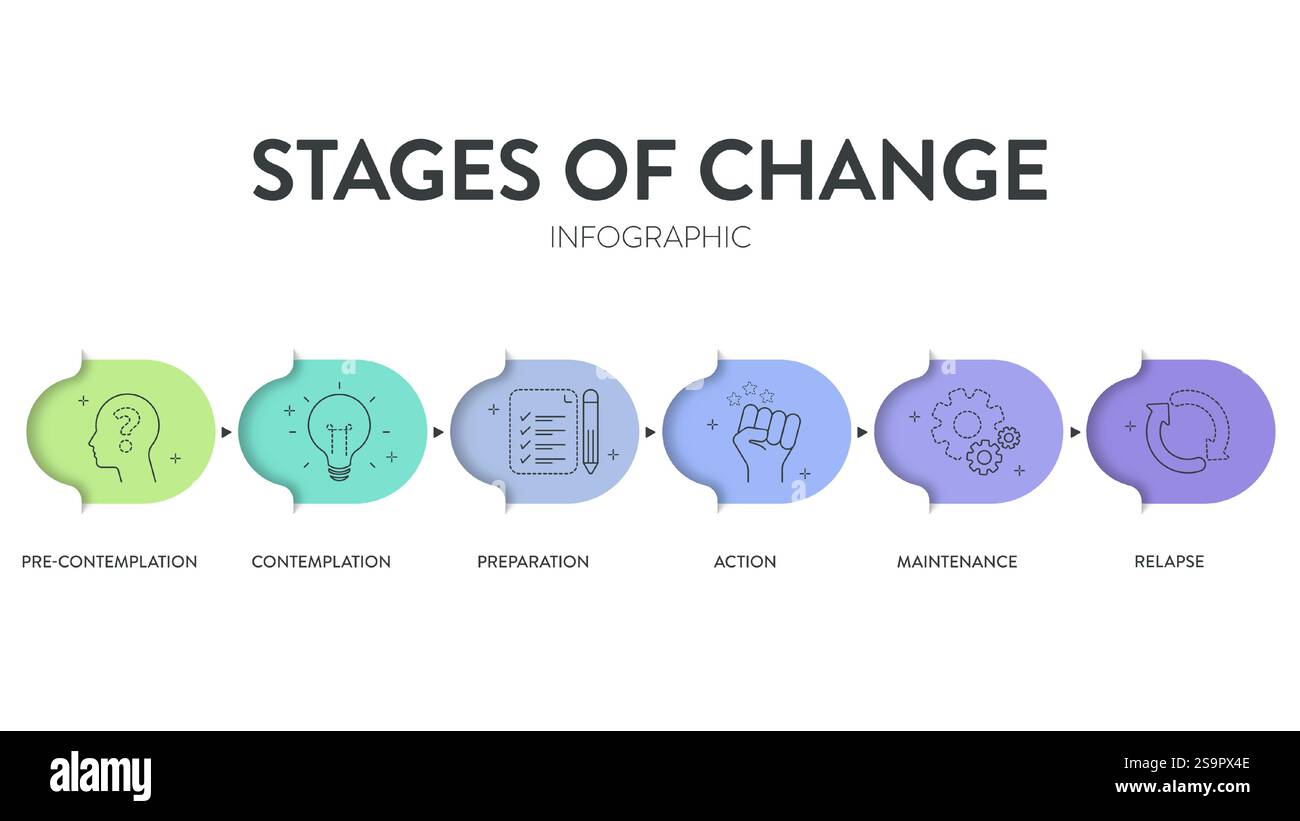 STAGES OF CHANGE
INFOGRAPHIC

PRE-CONTEMPLATION

CONTEMPLATION

PREPARATION

ACTION

MAINTENANCE

RELAPSE

alamy

Image ID: 2S9PX4E
www.alamy.com