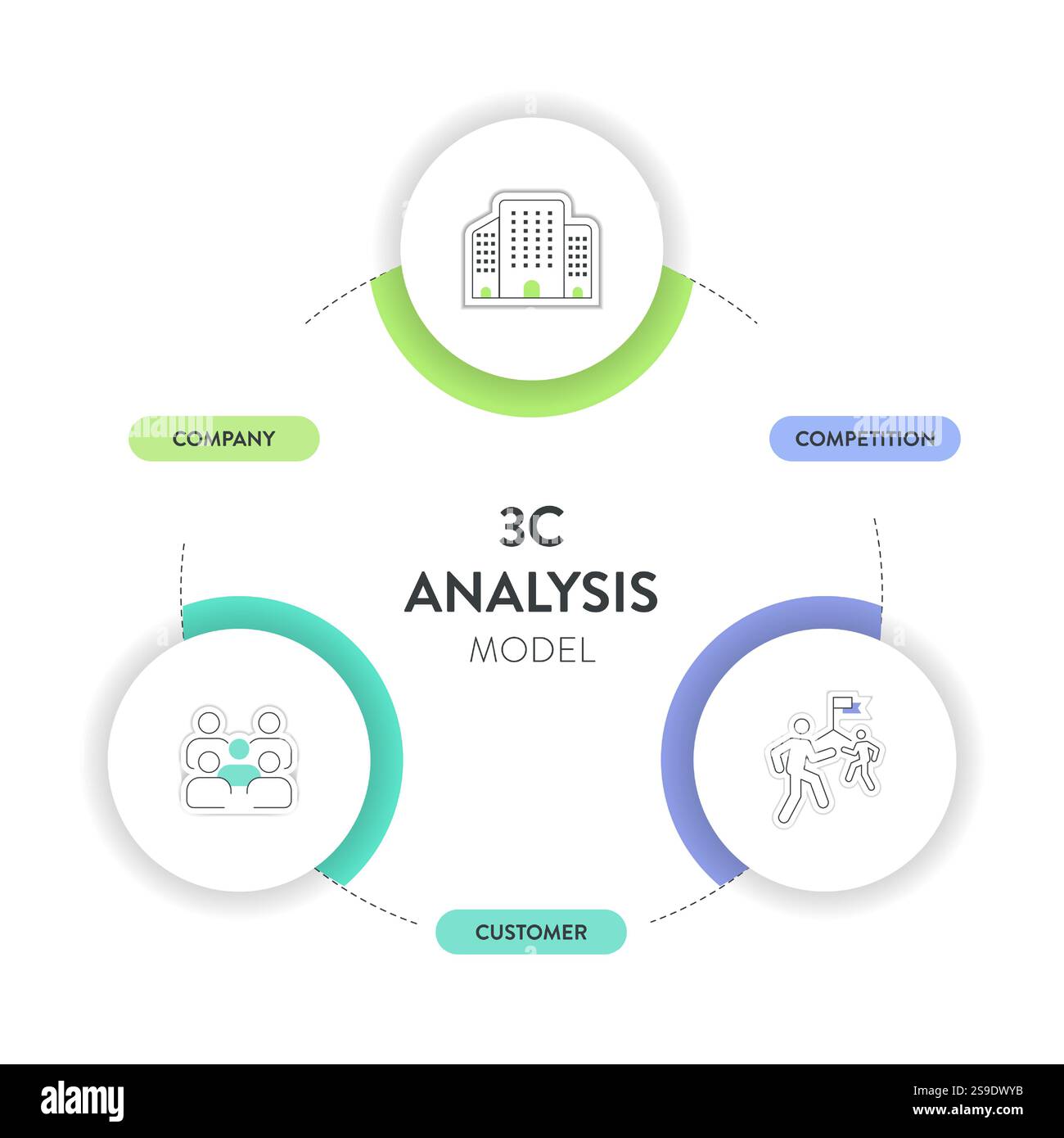 COMPANY

COMPETITION

3C
ANALYSIS
MODEL

CUSTOMER

alamy

Image ID: 2S9DWYB
www.alamy.com