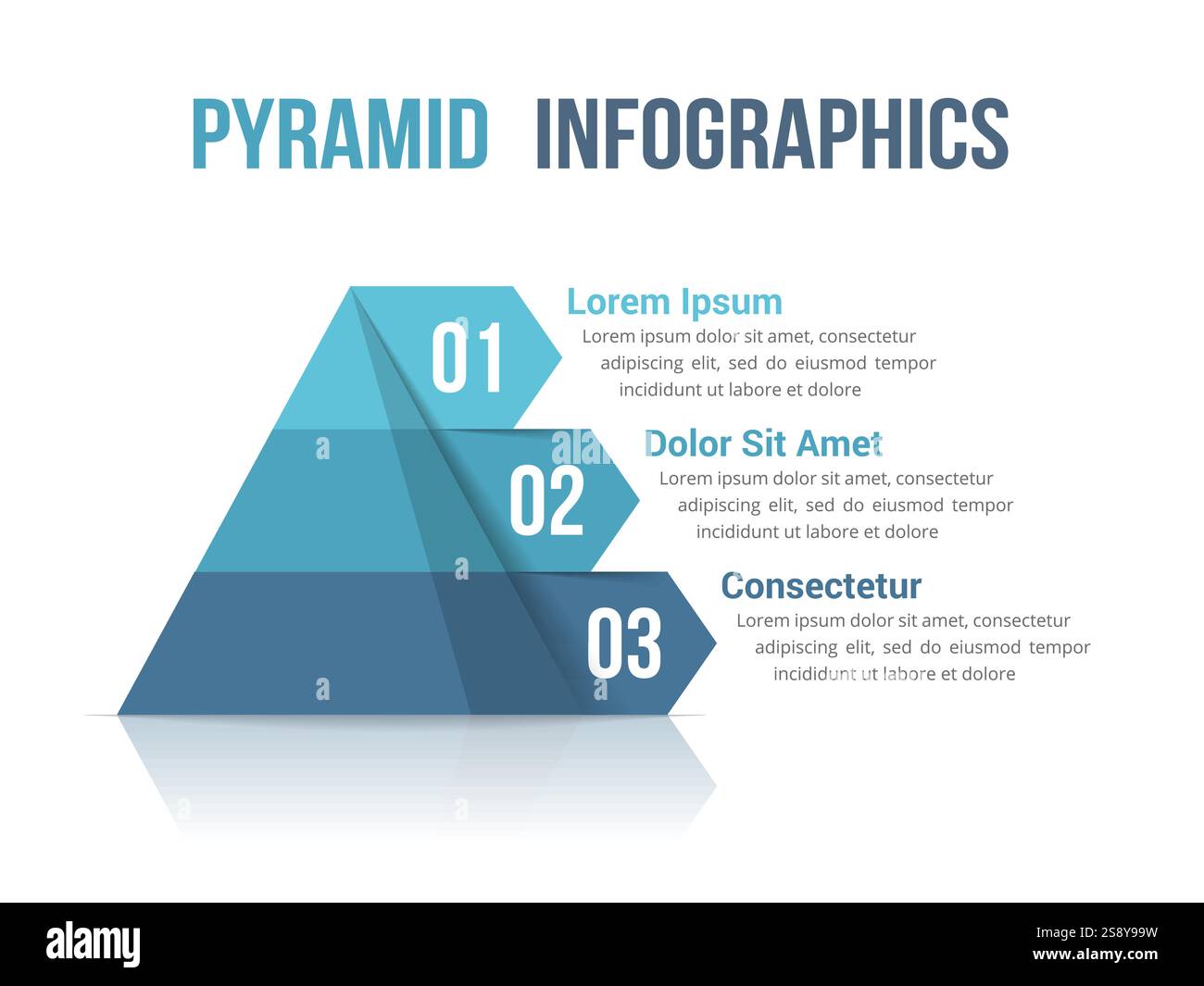 PYRAMID INFOGRAPHICS

01

Lorem Ipsum
Lorem ipsum dolor sit amet, consectetur adipiscing elit, sed do eiusmod tempor incididunt ut labore et dolore

02

Dolor Sit Amet
Lorem ipsum dolor sit amet, consectetur adipiscing elit, sed do eiusmod tempor incididunt ut labore et dolore

03

Consectetur
Lorem ipsum dolor sit amet, consectetur adipiscing elit, sed do eiusmod tempor incididunt ut labore et dolore

alamy

Image ID: 2S8Y99W
www.alamy.com