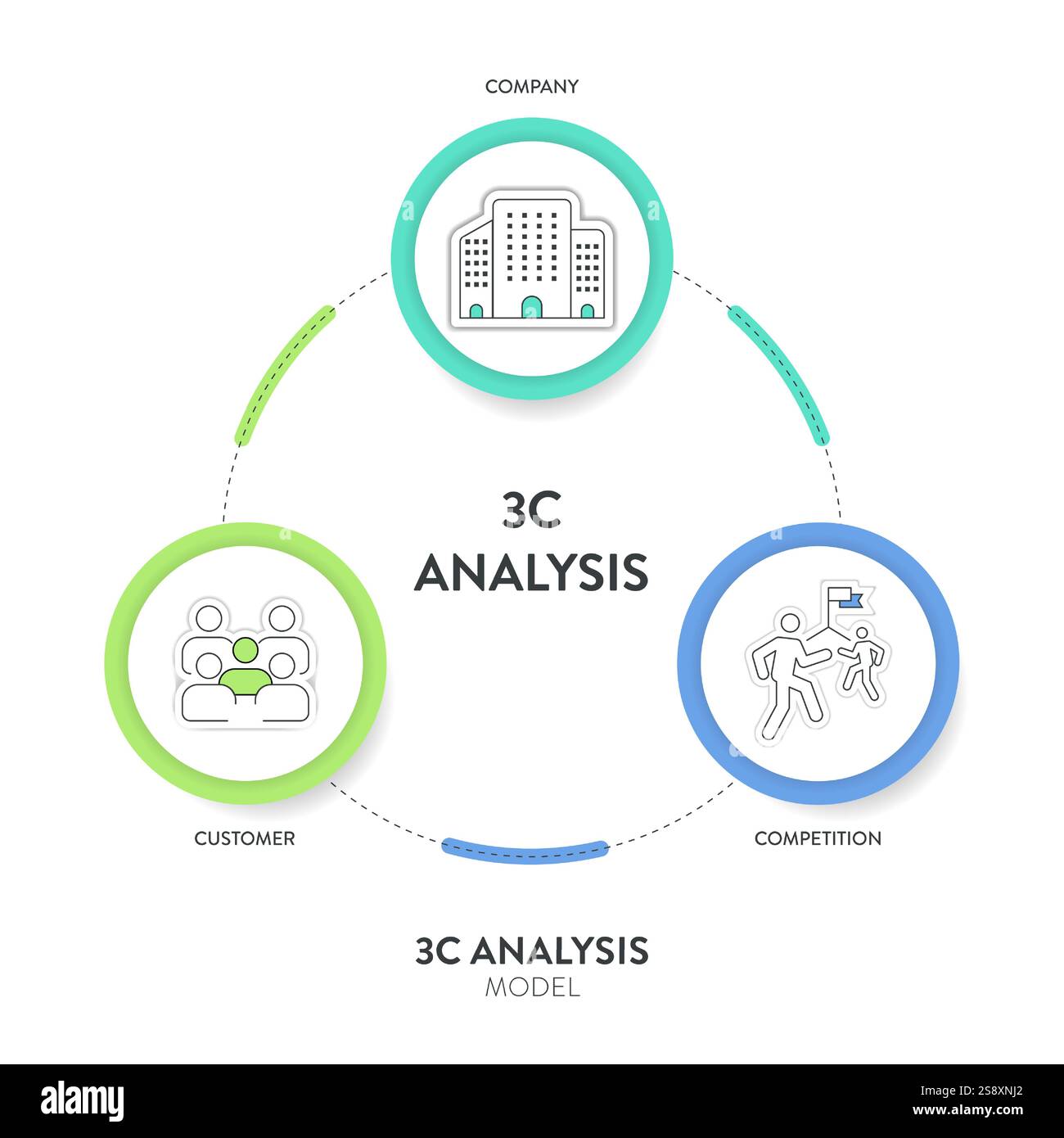 COMPANY

3C
ANALYSIS

CUSTOMER

COMPETITION

3C ANALYSIS
MODEL

alamy

Image ID: 2S8XNJ2
www.alamy.com