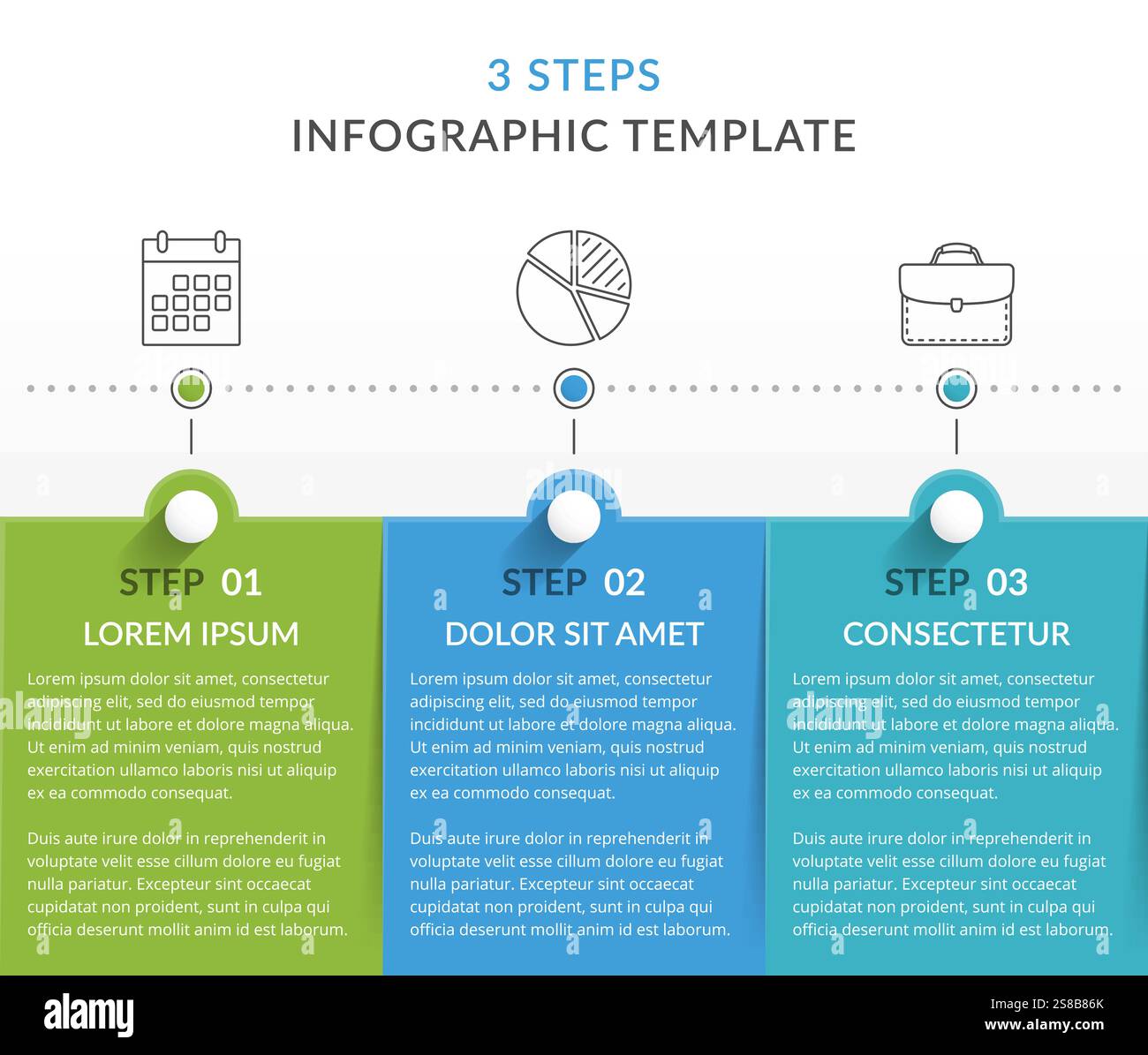 3 STEPS
INFOGRAPHIC TEMPLATE

STEP 01
LOREM IPSUM
Lorem ipsum dolor sit amet, consectetur adipiscing elit, sed do eiusmod tempor incididunt ut labore et dolore magna aliqua. Ut enim ad minim veniam, quis nostrud exercitation ullamco laboris nisi ut aliquip ex ea commodo consequat.

Duis aute irure dolor in reprehenderit in voluptate velit esse cillum dolore eu fugiat nulla pariatur. Excepteur sint occaecat cupidatat non proident, sunt in culpa qui officia deserunt mollit anim id est laborum.

STEP 02
DOLOR SIT AMET
Lorem ipsum dolor sit amet, consectetur adipiscing elit, sed do eiusmod tempor incididunt ut labore et dolore magna aliqua. Ut enim ad minim veniam, quis nostrud exercitation ullamco laboris nisi ut aliquip ex ea commodo consequat.

Duis aute irure dolor in reprehenderit in voluptate velit esse cillum dolore eu fugiat nulla pariatur. Excepteur sint occaecat cupidatat non proident, sunt in culpa qui officia deserunt mollit anim id est laborum.

STEP 03
CONSECTETUR
Lorem ipsum dolor sit amet, consectetur adipiscing elit, sed do eiusmod tempor incididunt ut labore et dolore magna aliqua. Ut enim ad minim veniam, quis nostrud exercitation ullamco laboris nisi ut aliquip ex ea commodo consequat.

Duis aute irure dolor in reprehenderit in voluptate velit esse cillum dolore eu fugiat nulla pariatur. Excepteur sint occaecat cupidatat non proident, sunt in culpa qui officia deserunt mollit anim id est laborum.

alamy
2S8B86K
www.alamy.com