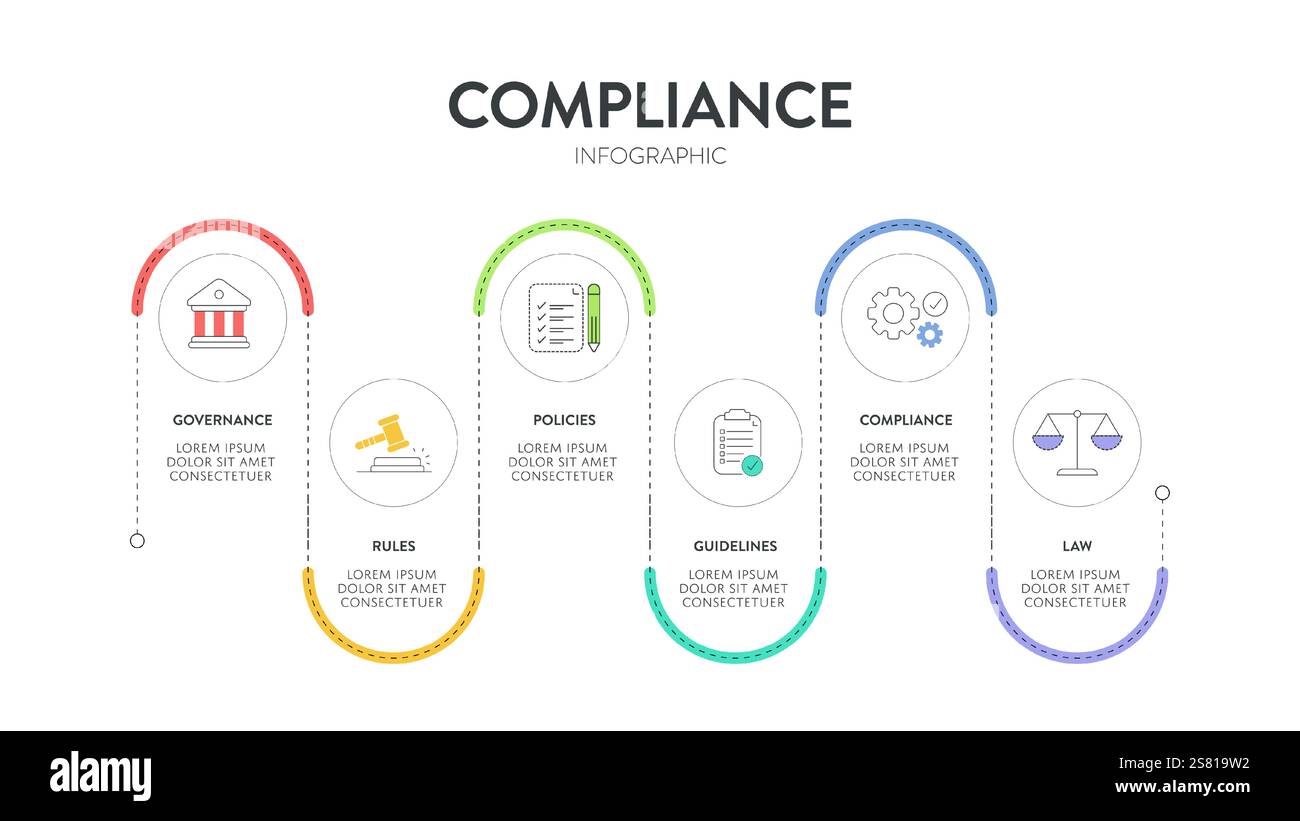 COMPLIANCE
INFOGRAPHIC

GOVERNANCE
LOREM IPSUM DOLOR SIT AMET CONSECTETUER

RULES
LOREM IPSUM DOLOR SIT AMET CONSECTETUER

POLICIES
LOREM IPSUM DOLOR SIT AMET CONSECTETUER

GUIDELINES
LOREM IPSUM DOLOR SIT AMET CONSECTETUER

COMPLIANCE
LOREM IPSUM DOLOR SIT AMET CONSECTETUER

LAW
LOREM IPSUM DOLOR SIT AMET CONSECTETUER

alamy

Image ID: 2S819W2
www.alamy.com