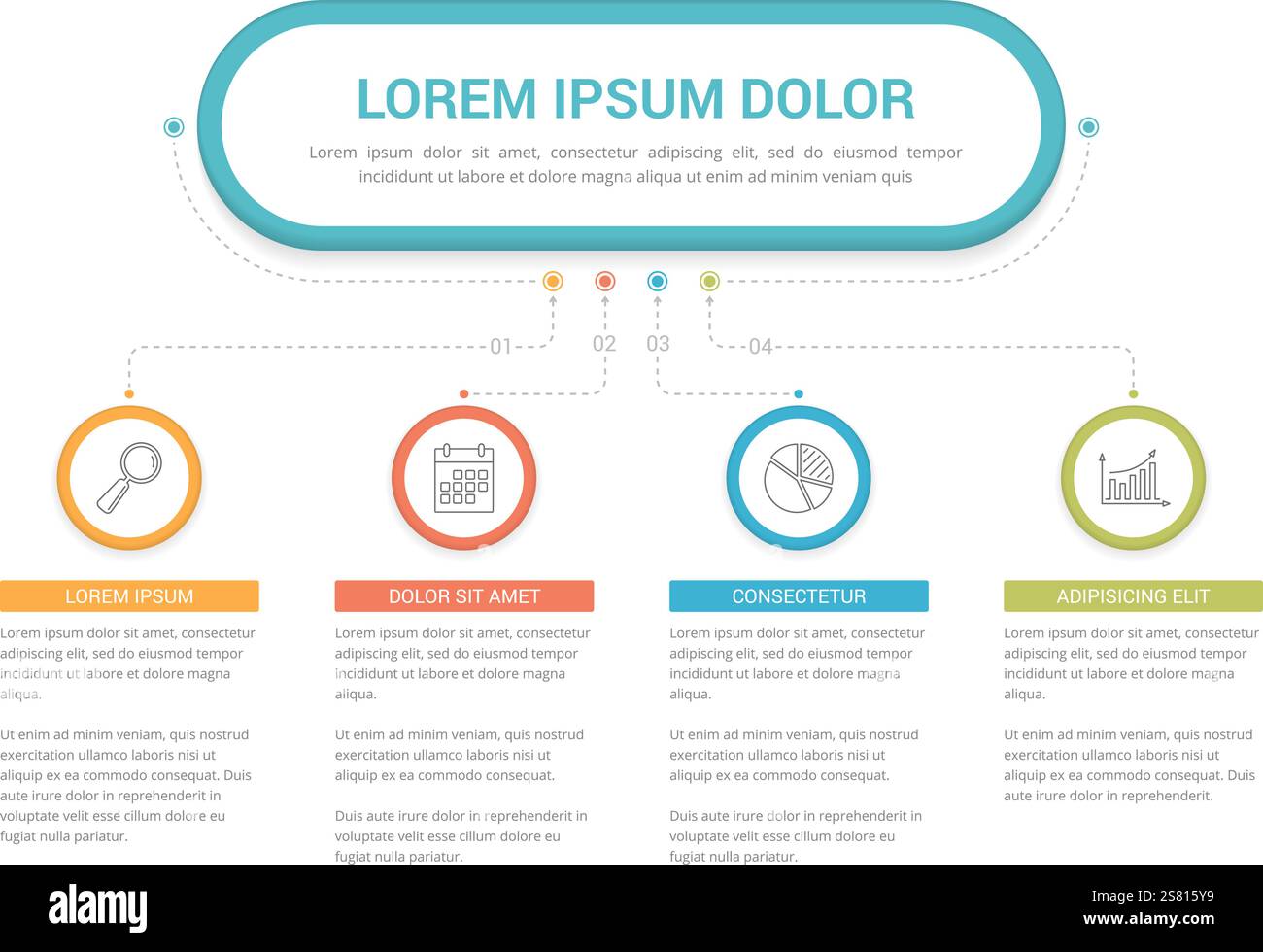 LOREM IPSUM DOLOR

Lorem ipsum dolor sit amet, consectetur adipiscing elit, sed do eiusmod tempor incididunt ut labore et dolore magna aliqua ut enim ad minim veniam quis

01

02

03

04

LOREM IPSUM

Lorem ipsum dolor sit amet, consectetur adipiscing elit, sed do eiusmod tempor incididunt ut labore et dolore magna aliqua.

Ut enim ad minim veniam, quis nostrud exercitation ullamco laboris nisi ut aliquip ex ea commodo consequat. Duis aute irure dolor in reprehenderit in voluptate velit esse cillum dolore eu fugiat nulla pariatur.

DOLOR SIT AMET

Lorem ipsum dolor sit amet, consectetur adipiscing elit, sed do eiusmod tempor incididunt ut labore et dolore magna aliqua.

Ut enim ad minim veniam, quis nostrud exercitation ullamco laboris nisi ut aliquip ex ea commodo consequat.

Duis aute irure dolor in reprehenderit in voluptate velit esse cillum dolore eu fugiat nulla pariatur.

CONSECTETUR

Lorem ipsum dolor sit amet, consectetur adipiscing elit, sed do eiusmod tempor incididunt ut labore et dolore magna aliqua.

Ut enim ad minim veniam, quis nostrud exercitation ullamco laboris nisi ut aliquip ex ea commodo consequat.

Duis aute irure dolor in reprehenderit in voluptate velit esse cillum dolore eu fugiat nulla pariatur.

ADIPISICING ELIT

Lorem ipsum dolor sit amet, consectetur adipiscing elit, sed do eiusmod tempor incididunt ut labore et dolore magna aliqua.

Ut enim ad minim veniam, quis nostrud exercitation ullamco laboris nisi ut aliquip ex ea commodo consequat. Duis aute irure dolor in reprehenderit.

alamy

Image ID: 2S815Y9
www.alamy.com