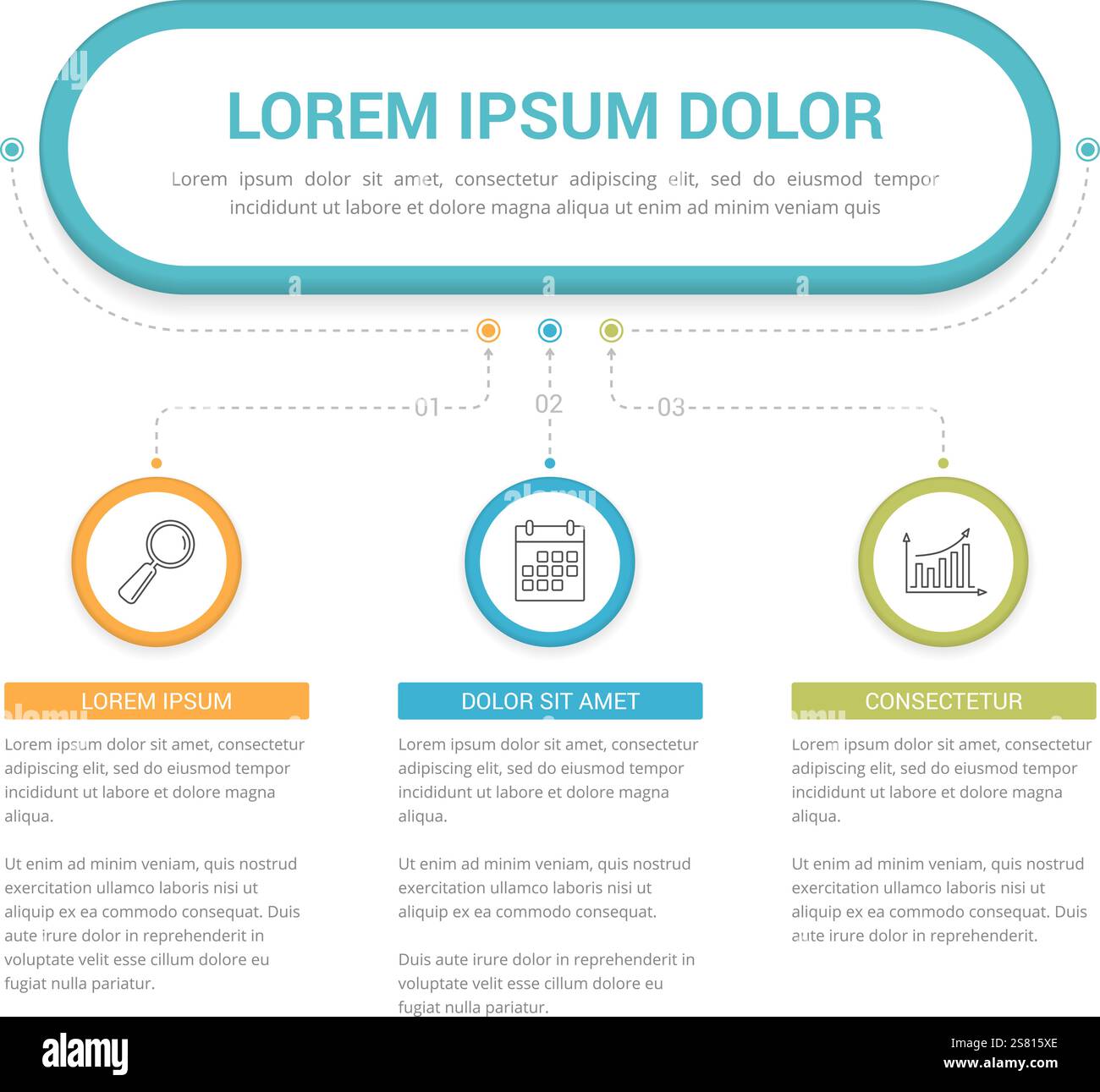 LOREM IPSUM DOLOR

Lorem ipsum dolor sit amet, consectetur adipiscing elit, sed do eiusmod tempor incididunt ut labore et dolore magna aliqua ut enim ad minim veniam quis

01

02

03

LOREM IPSUM

Lorem ipsum dolor sit amet, consectetur adipiscing elit, sed do eiusmod tempor incididunt ut labore et dolore magna aliqua.

Ut enim ad minim veniam, quis nostrud exercitation ullamco laboris nisi ut aliquip ex ea commodo consequat. Duis aute irure dolor in reprehenderit in voluptate velit esse cillum dolore eu fugiat nulla pariatur.

DOLOR SIT AMET

Lorem ipsum dolor sit amet, consectetur adipiscing elit, sed do eiusmod tempor incididunt ut labore et dolore magna aliqua.

Ut enim ad minim veniam, quis nostrud exercitation ullamco laboris nisi ut aliquip ex ea commodo consequat.

Duis aute irure dolor in reprehenderit in voluptate velit esse cillum dolore eu fugiat nulla pariatur.

CONSECTETUR

Lorem ipsum dolor sit amet, consectetur adipiscing elit, sed do eiusmod tempor incididunt ut labore et dolore magna aliqua.

Ut enim ad minim veniam, quis nostrud exercitation ullamco laboris nisi ut aliquip ex ea commodo consequat. Duis aute irure dolor in reprehenderit.

alamy

Image ID: 2S815XE
www.alamy.com