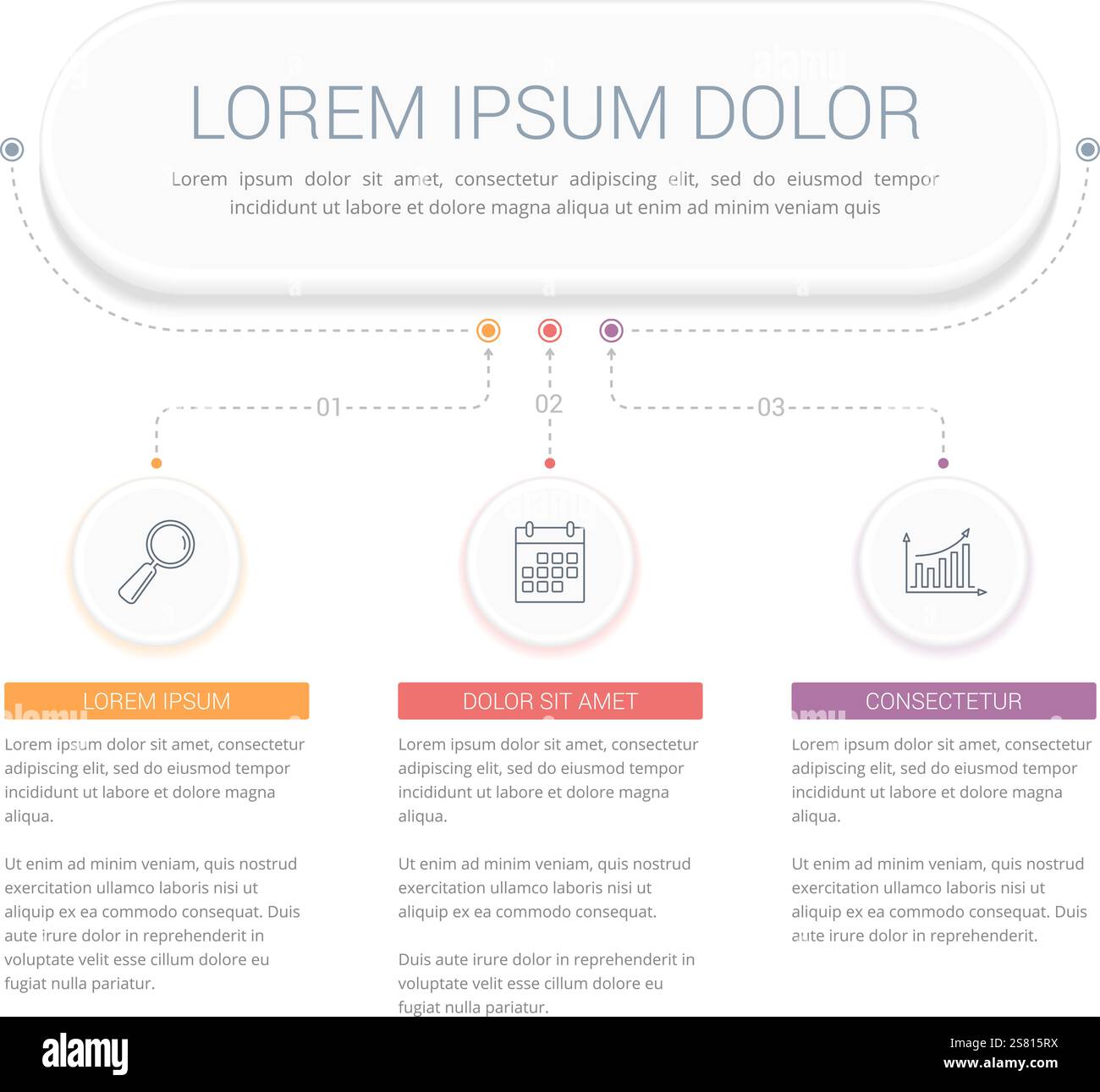 LOREM IPSUM DOLOR

Lorem ipsum dolor sit amet, consectetur adipiscing elit, sed do eiusmod tempor incididunt ut labore et dolore magna aliqua ut enim ad minim veniam quis

01

02

03

LOREM IPSUM

Lorem ipsum dolor sit amet, consectetur adipiscing elit, sed do eiusmod tempor incididunt ut labore et dolore magna aliqua.

Ut enim ad minim veniam, quis nostrud exercitation ullamco laboris nisi ut aliquip ex ea commodo consequat. Duis aute irure dolor in reprehenderit in voluptate velit esse cillum dolore eu fugiat nulla pariatur.

DOLOR SIT AMET

Lorem ipsum dolor sit amet, consectetur adipiscing elit, sed do eiusmod tempor incididunt ut labore et dolore magna aliqua.

Ut enim ad minim veniam, quis nostrud exercitation ullamco laboris nisi ut aliquip ex ea commodo consequat.

Duis aute irure dolor in reprehenderit in voluptate velit esse cillum dolore eu fugiat nulla pariatur.

CONSECTETUR

Lorem ipsum dolor sit amet, consectetur adipiscing elit, sed do eiusmod tempor incididunt ut labore et dolore magna aliqua.

Ut enim ad minim veniam, quis nostrud exercitation ullamco laboris nisi ut aliquip ex ea commodo consequat. Duis aute irure dolor in reprehenderit.

alamy

Image ID: 2S815RX
www.alamy.com